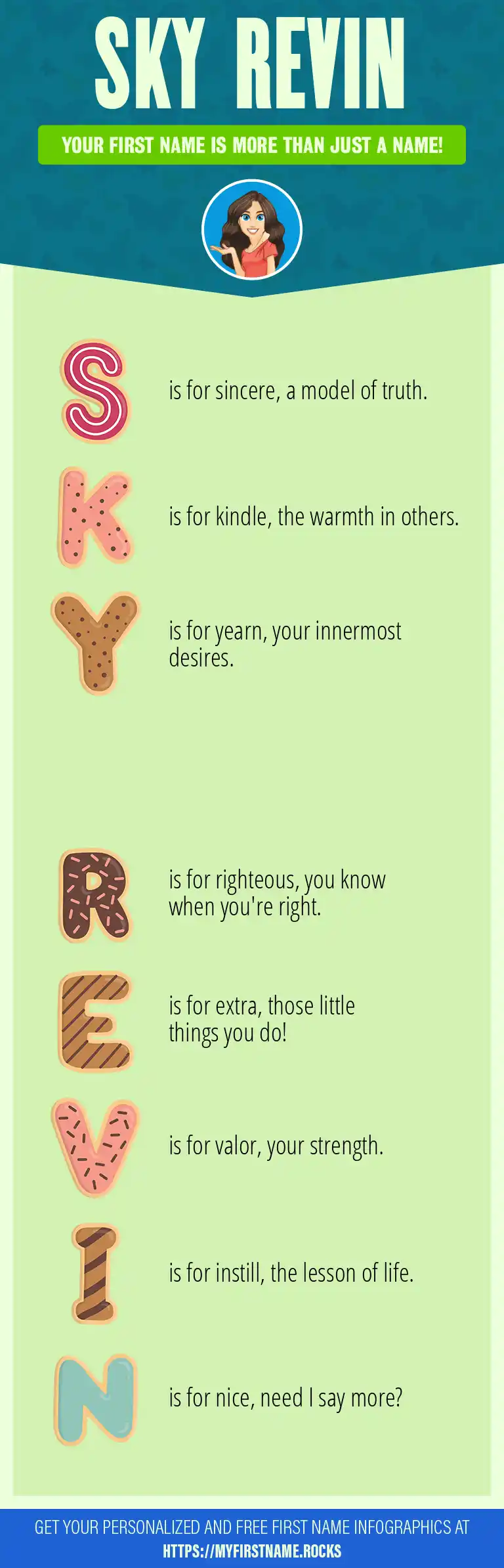 SKY REVIN

YOUR FIRST NAME IS MORE THAN JUST A NAME!

S is for sincere, a model of truth.

K is for kindle, the warmth in others.

Y is for yearn, your innermost desires.

R is for righteous, you know when you're right.

E is for extra, those little things you do!

V is for valor, your strength.

I is for instill, the lesson of life.

N is for nice, need I say more?

GET YOUR PERSONALIZED AND FREE FIRST NAME INFOGRAPHICS AT HTTPS://MYFIRSTNAME.ROCKS