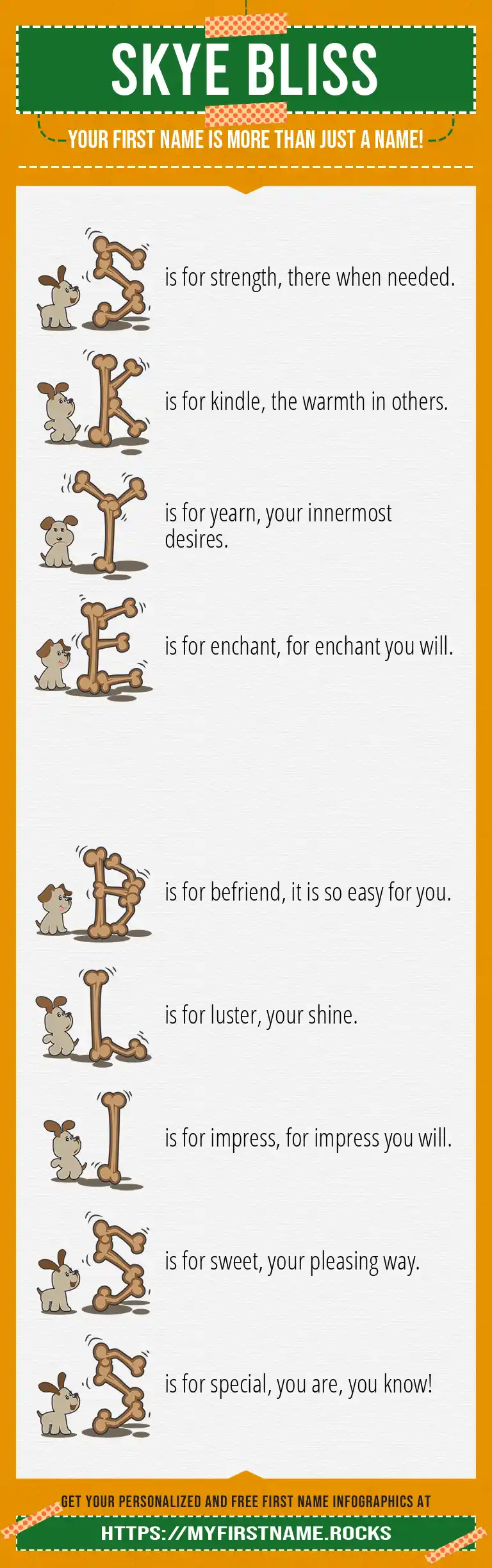 SKYE BLISS

YOUR FIRST NAME IS MORE THAN JUST A NAME!

S is for strength, there when needed.

K is for kindle, the warmth in others.

Y is for yearn, your innermost desires.

E is for enchant, for enchant you will.

B is for befriend, it is so easy for you.

L is for luster, your shine.

I is for impress, for impress you will.

S is for sweet, your pleasing way.

S is for special, you are, you know!

GET YOUR PERSONALIZED AND FREE FIRST NAME INFOGRAPHICS AT

HTTPS://MYFIRSTNAME.ROCKS