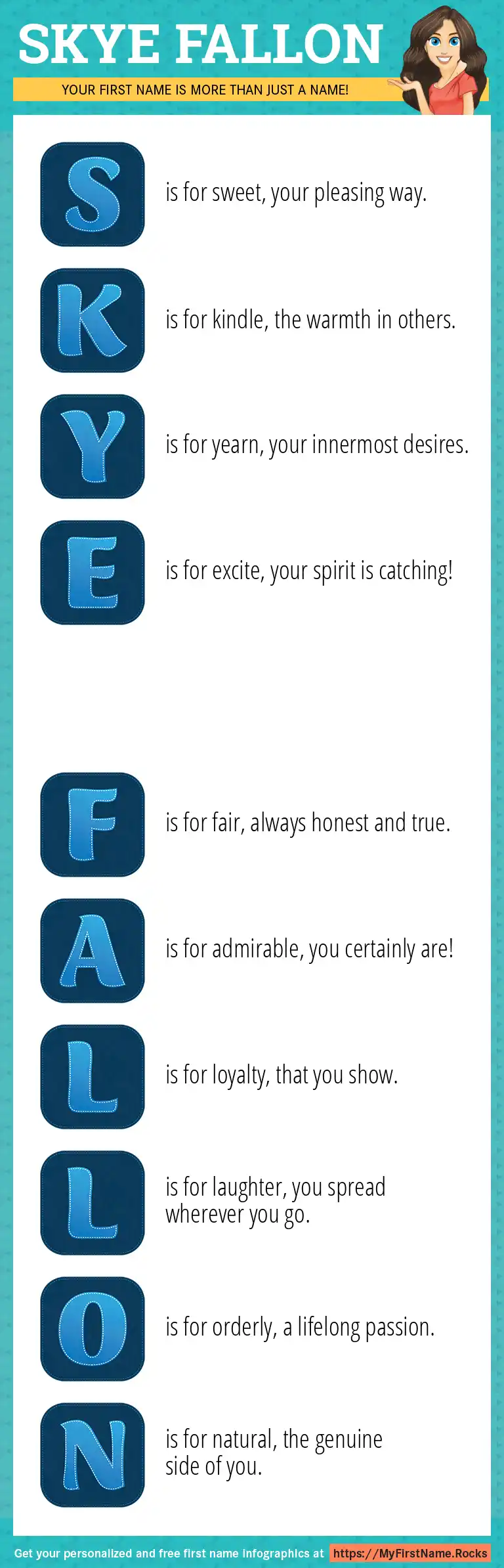 SKYE FALLON

YOUR FIRST NAME IS MORE THAN JUST A NAME!

S is for sweet, your pleasing way.

K is for kindle, the warmth in others.

Y is for yearn, your innermost desires.

E is for excite, your spirit is catching!

F is for fair, always honest and true.

A is for admirable, you certainly are!

L is for loyalty, that you show.

L is for laughter, you spread wherever you go.

O is for orderly, a lifelong passion.

N is for natural, the genuine side of you.

Get your personalized and free first name infographics at https://MyFirstName.Rocks