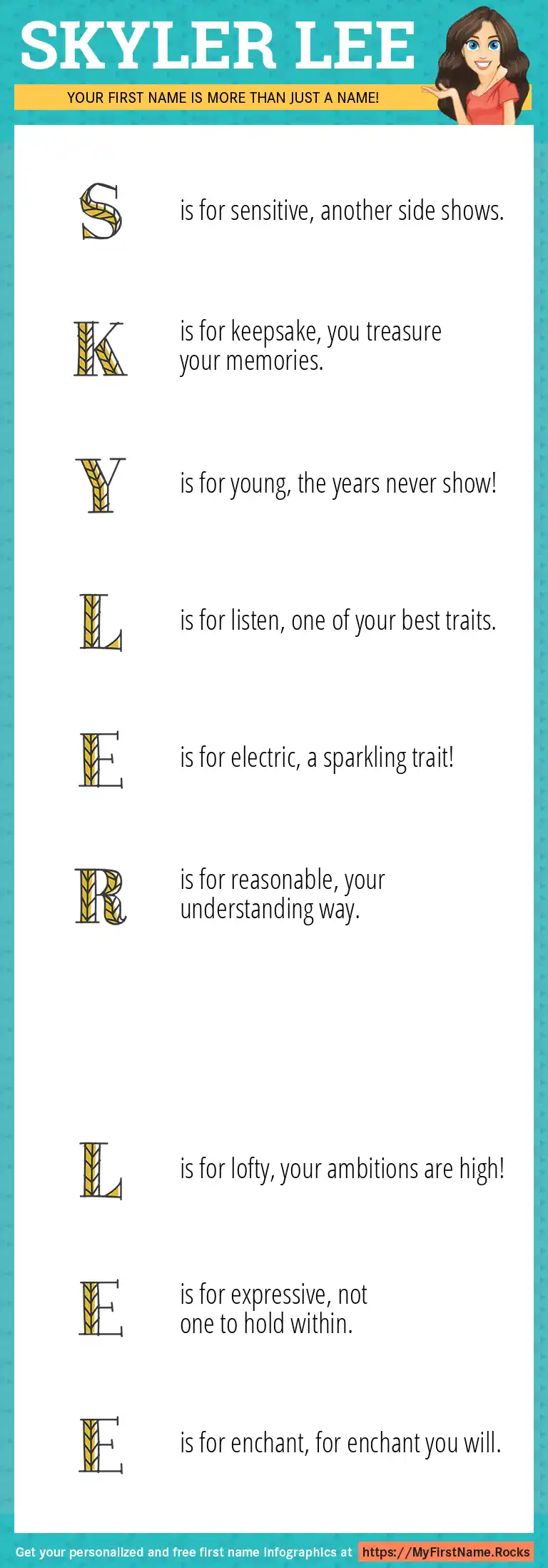 SKYLER LEE

YOUR FIRST NAME IS MORE THAN JUST A NAME!

S is for sensitive, another side shows.

K is for keepsake, you treasure your memories.

Y is for young, the years never show!

L is for listen, one of your best traits.

E is for electric, a sparkling trait!

R is for reasonable, your understanding way.

L is for lofty, your ambitions are high!

E is for expressive, not one to hold within.

E is for enchant, for enchant you will.

Get your personalized and free first name infographics at https://MyFirstName.Rocks