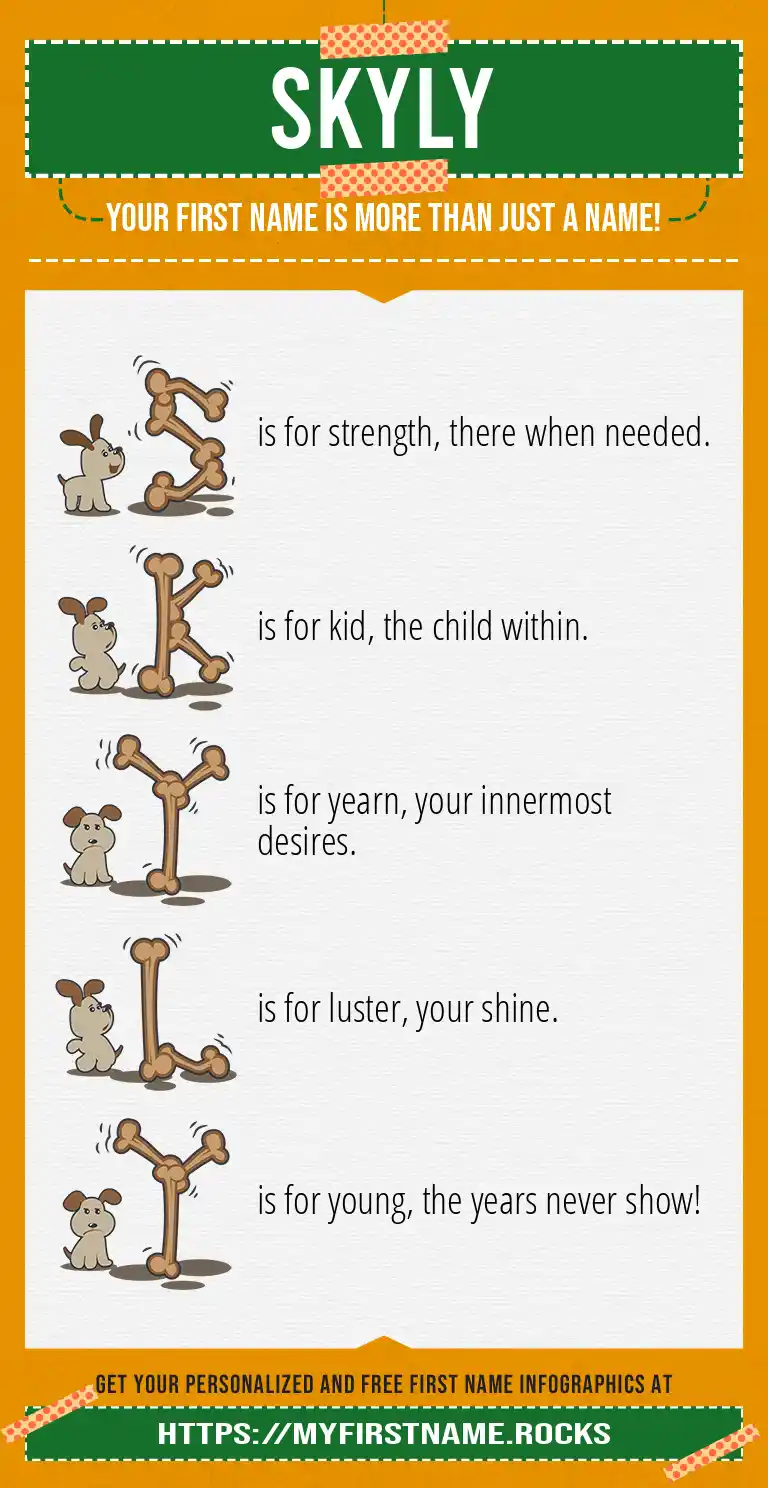 SKYLY

YOUR FIRST NAME IS MORE THAN JUST A NAME!

S is for strength, there when needed.

K is for kid, the child within.

Y is for yearn, your innermost desires.

L is for luster, your shine.

Y is for young, the years never show!

GET YOUR PERSONALIZED AND FREE FIRST NAME INFOGRAPHICS AT

HTTPS://MYFIRSTNAME.ROCKS