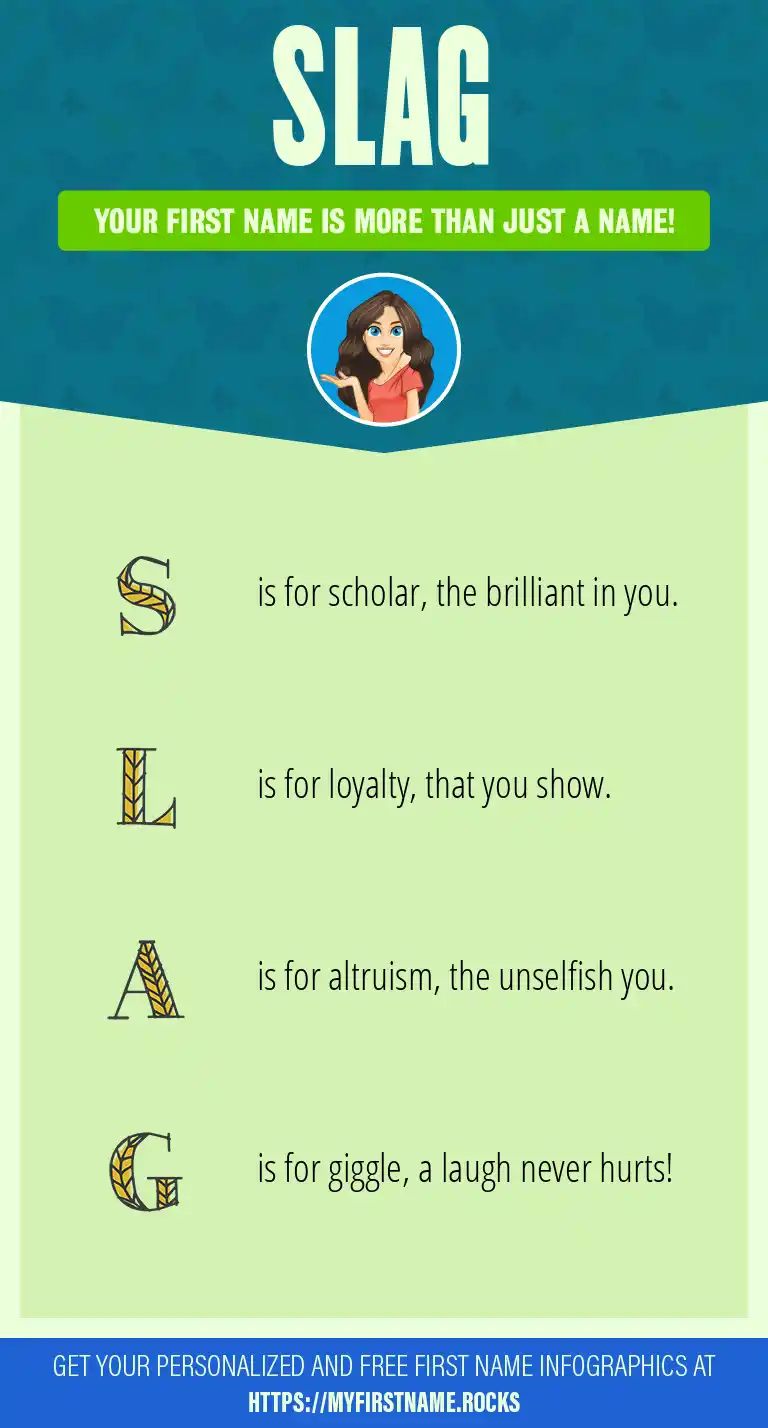 SLAG

YOUR FIRST NAME IS MORE THAN JUST A NAME!

S is for scholar, the brilliant in you.

L is for loyalty, that you show.

A is for altruism, the unselfish you.

G is for giggle, a laugh never hurts!

GET YOUR PERSONALIZED AND FREE FIRST NAME INFOGRAPHICS AT HTTPS://MYFIRSTNAME.ROCKS