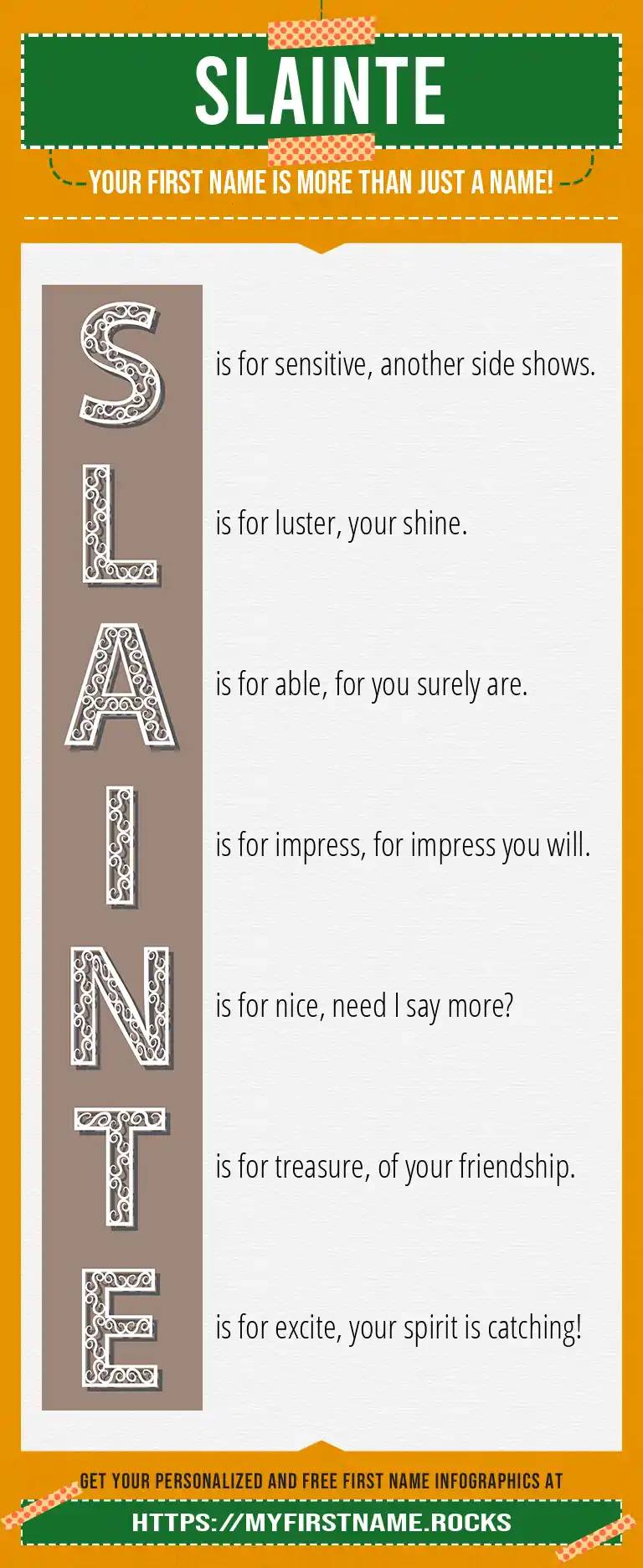 SLAINTE

YOUR FIRST NAME IS MORE THAN JUST A NAME!

S is for sensitive, another side shows.

L is for luster, your shine.

A is for able, for you surely are.

I is for impress, for impress you will.

N is for nice, need I say more?

T is for treasure, of your friendship.

E is for excite, your spirit is catching!

GET YOUR PERSONALIZED AND FREE FIRST NAME INFOGRAPHICS AT

HTTPS://MYFIRSTNAME.ROCKS