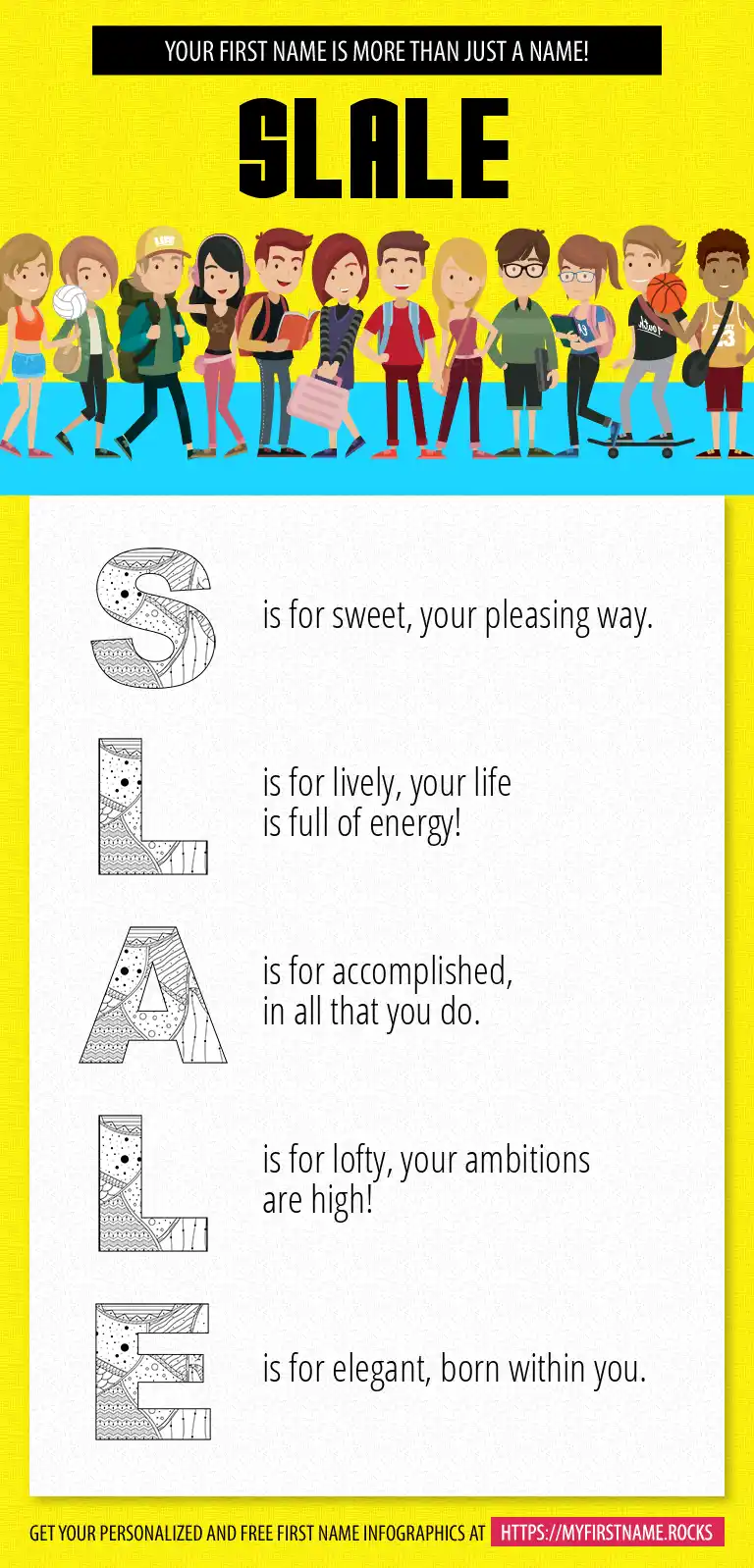 YOUR FIRST NAME IS MORE THAN JUST A NAME!

SLALE

S is for sweet, your pleasing way.

L is for lively, your life is full of energy!

A is for accomplished, in all that you do.

L is for lofty, your ambitions are high!

E is for elegant, born within you.

GET YOUR PERSONALIZED AND FREE FIRST NAME INFOGRAPHICS AT HTTPS://MYFIRSTNAME.ROCKS