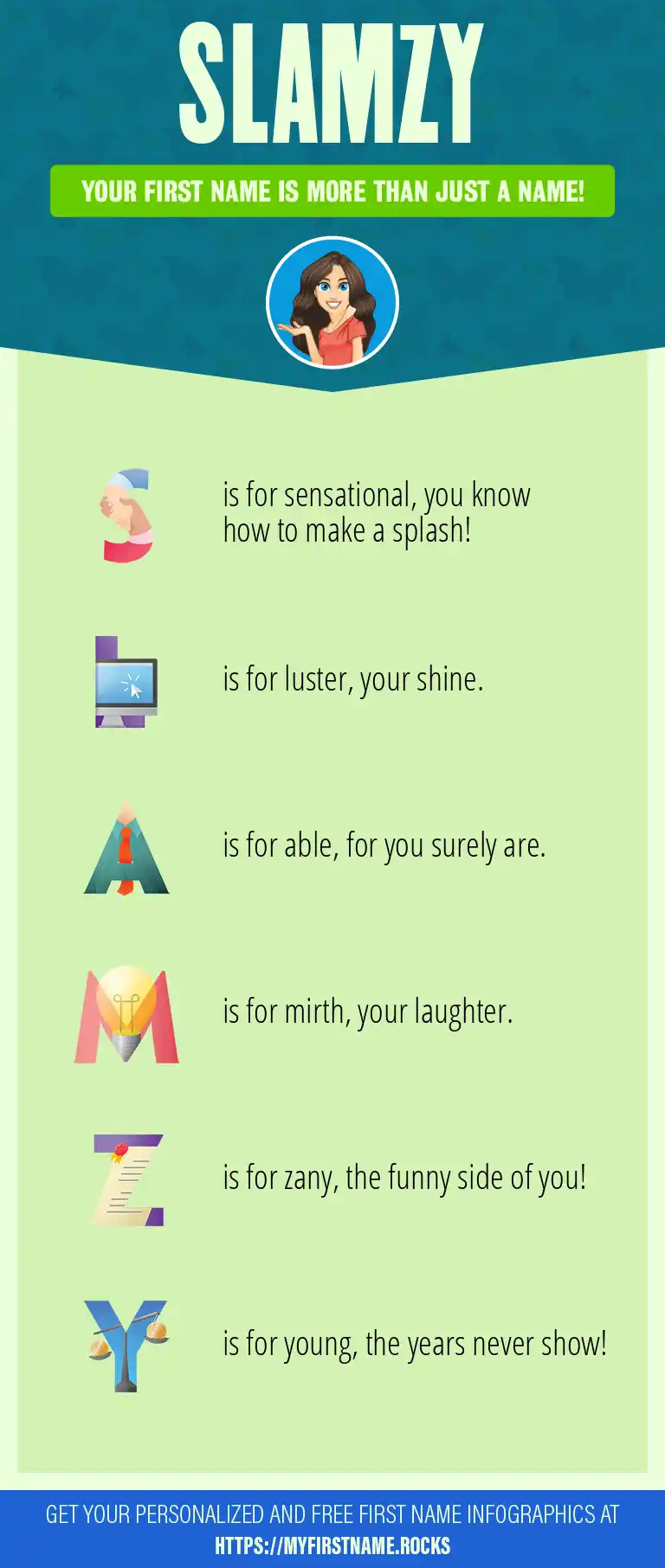 SLAMZY

YOUR FIRST NAME IS MORE THAN JUST A NAME!

S is for sensational, you know how to make a splash!

L is for luster, your shine.

A is for able, for you surely are.

M is for mirth, your laughter.

Z is for zany, the funny side of you!

Y is for young, the years never show!

GET YOUR PERSONALIZED AND FREE FIRST NAME INFOGRAPHICS AT HTTPS://MYFIRSTNAME.ROCKS