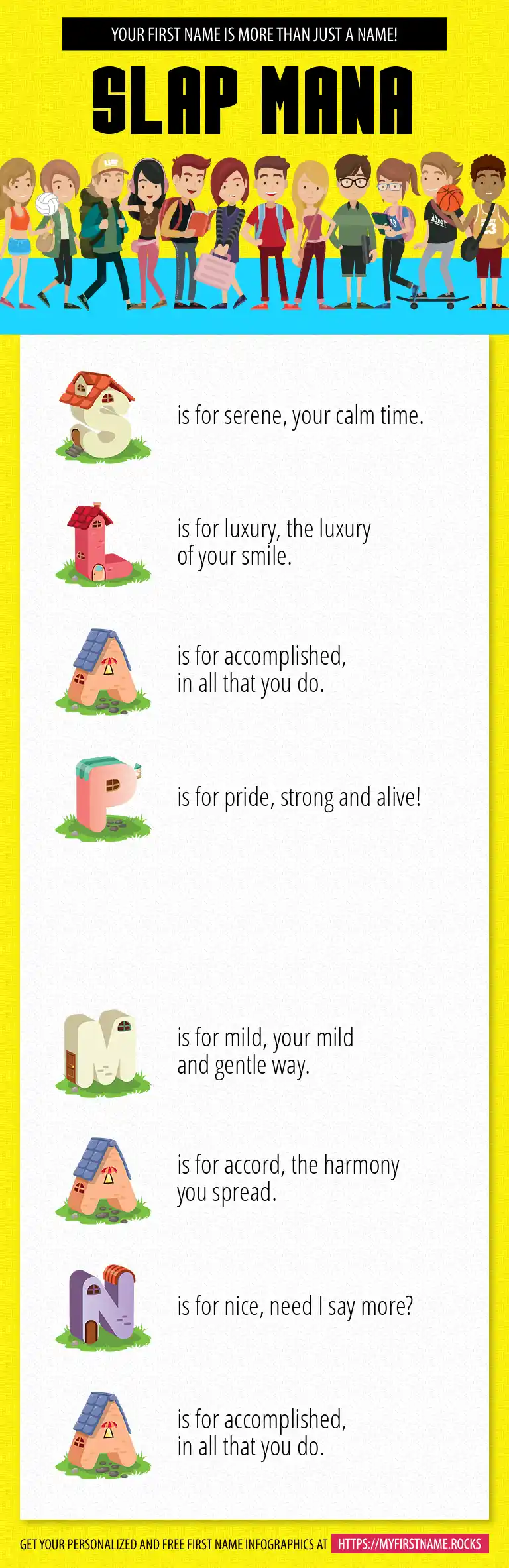 YOUR FIRST NAME IS MORE THAN JUST A NAME!

SLAP MANA

S is for serene, your calm time.

L is for luxury, the luxury of your smile.

A is for accomplished, in all that you do.

P is for pride, strong and alive!

M is for mild, your mild and gentle way.

A is for accord, the harmony you spread.

N is for nice, need I say more?

A is for accomplished, in all that you do.

GET YOUR PERSONALIZED AND FREE FIRST NAME INFOGRAPHICS AT HTTPS://MYFIRSTNAME.ROCKS