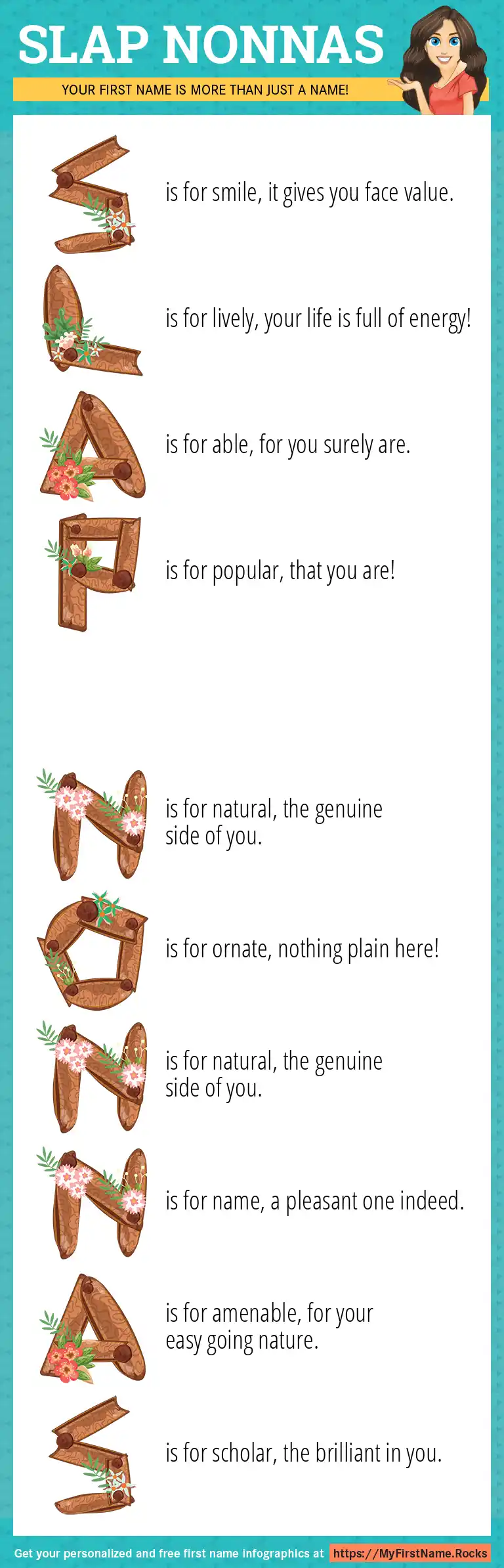 SLAP NONNAS

YOUR FIRST NAME IS MORE THAN JUST A NAME!

S is for smile, it gives you face value.

L is for lively, your life is full of energy!

A is for able, for you surely are.

P is for popular, that you are!

N is for natural, the genuine side of you.

O is for ornate, nothing plain here!

N is for natural, the genuine side of you.

N is for name, a pleasant one indeed.

A is for amenable, for your easy going nature.

S is for scholar, the brilliant in you.

Get your personalized and free first name infographics at https://MyFirstName.Rocks