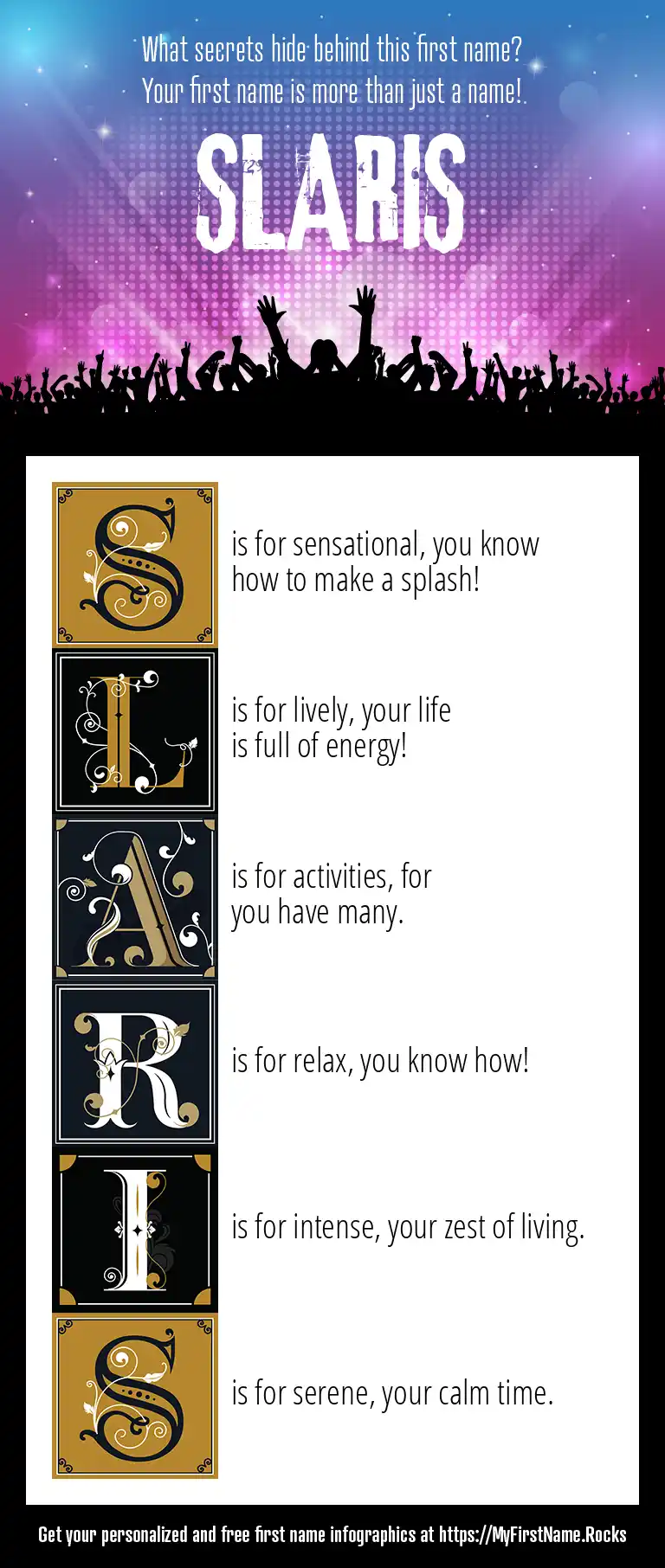 What secrets hide behind this first name?
Your first name is more than just a name!

SLARIS

S is for sensational, you know how to make a splash!

L is for lively, your life is full of energy!

A is for activities, for you have many.

R is for relax, you know how!

I is for intense, your zest of living.

S is for serene, your calm time.

Get your personalized and free first name infographics at https://MyFirstName.Rocks