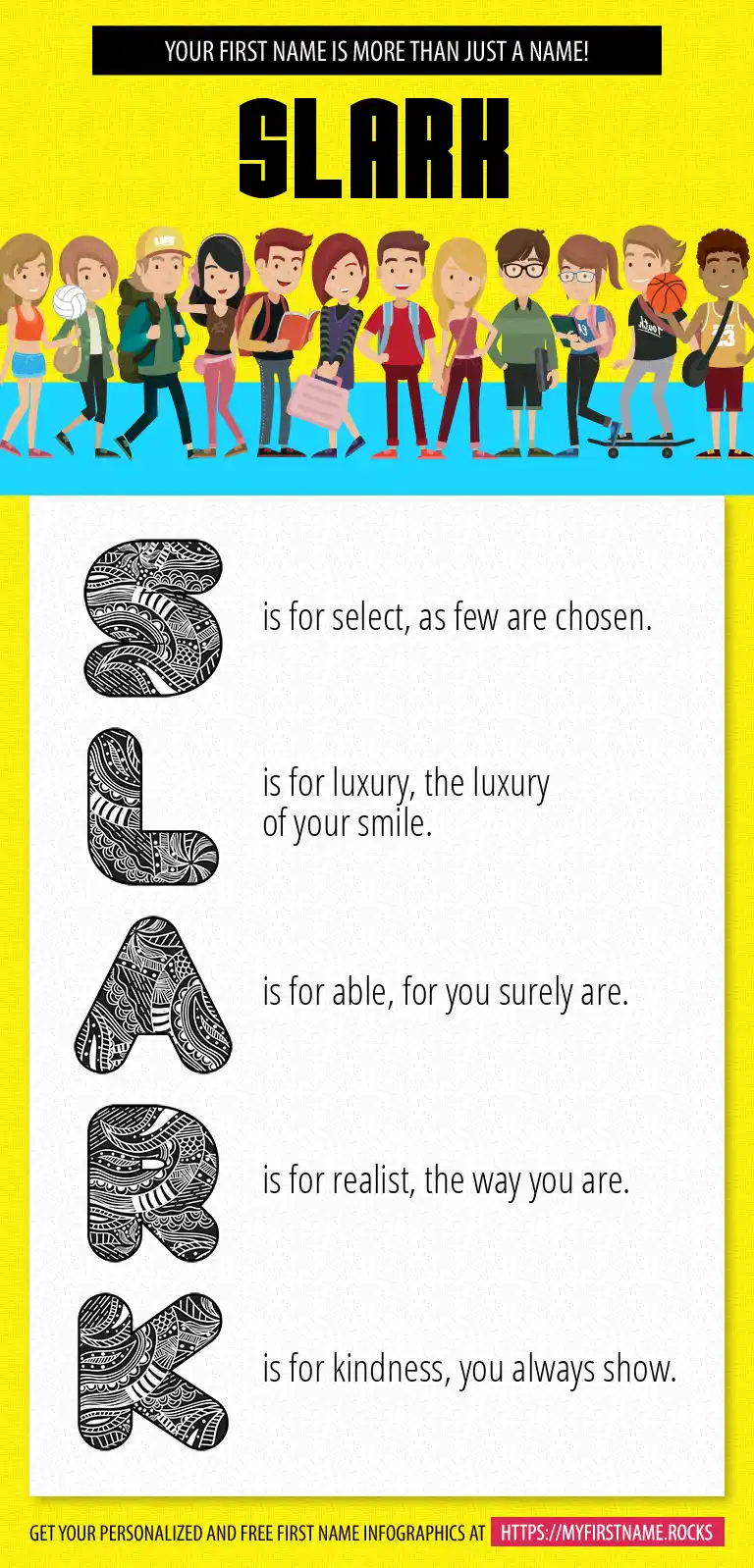 YOUR FIRST NAME IS MORE THAN JUST A NAME!

SLARK

S is for select, as few are chosen.

L is for luxury, the luxury of your smile.

A is for able, for you surely are.

R is for realist, the way you are.

K is for kindness, you always show.

GET YOUR PERSONALIZED AND FREE FIRST NAME INFOGRAPHICS AT HTTPS://MYFIRSTNAME.ROCKS