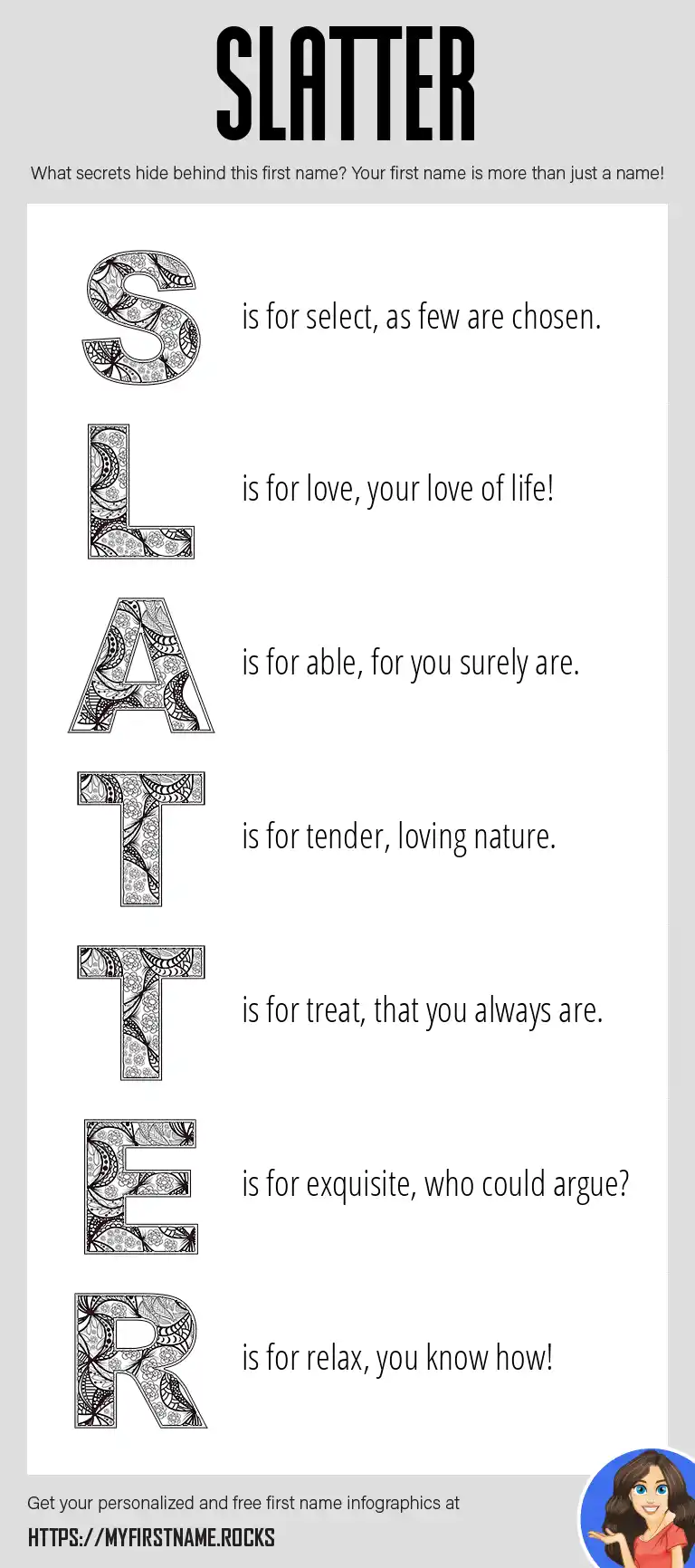 SLATTER

What secrets hide behind this first name? Your first name is more than just a name!

S is for select, as few are chosen.

L is for love, your love of life!

A is for able, for you surely are.

T is for tender, loving nature.

T is for treat, that you always are.

E is for exquisite, who could argue?

R is for relax, you know how!

Get your personalized and free first name infographics at

HTTPS://MYFIRSTNAME.ROCKS