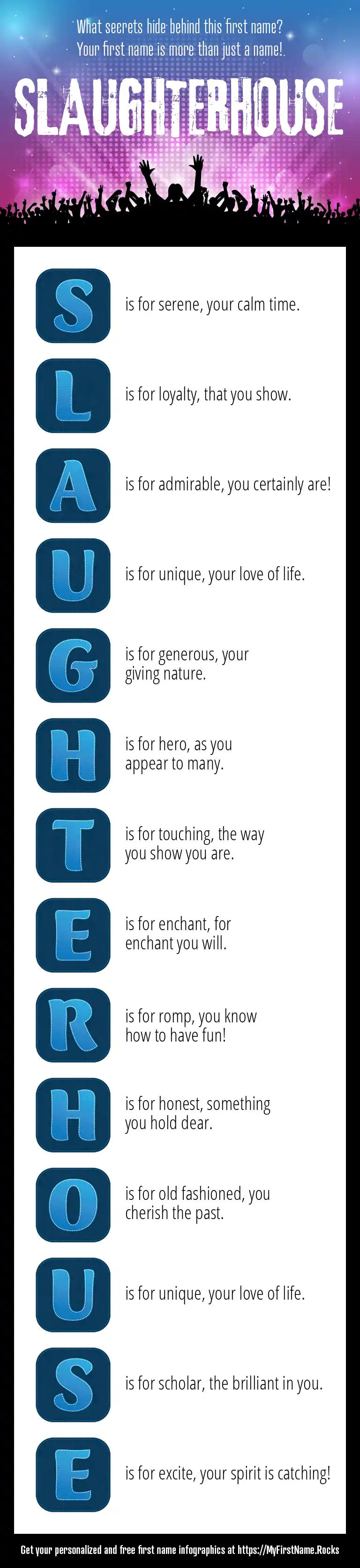 What secrets hide behind this first name?
Your first name is more than just a name!

SLAUGHTERHOUSE

S is for serene, your calm time.

L is for loyalty, that you show.

A is for admirable, you certainly are!

U is for unique, your love of life.

G is for generous, your giving nature.

H is for hero, as you appear to many.

T is for touching, the way you show you are.

E is for enchant, for enchant you will.

R is for romp, you know how to have fun!

H is for honest, something you hold dear.

O is for old fashioned, you cherish the past.

U is for unique, your love of life.

S is for scholar, the brilliant in you.

E is for excite, your spirit is catching!

Get your personalized and free first name infographics at https://MyFirstName.Rocks