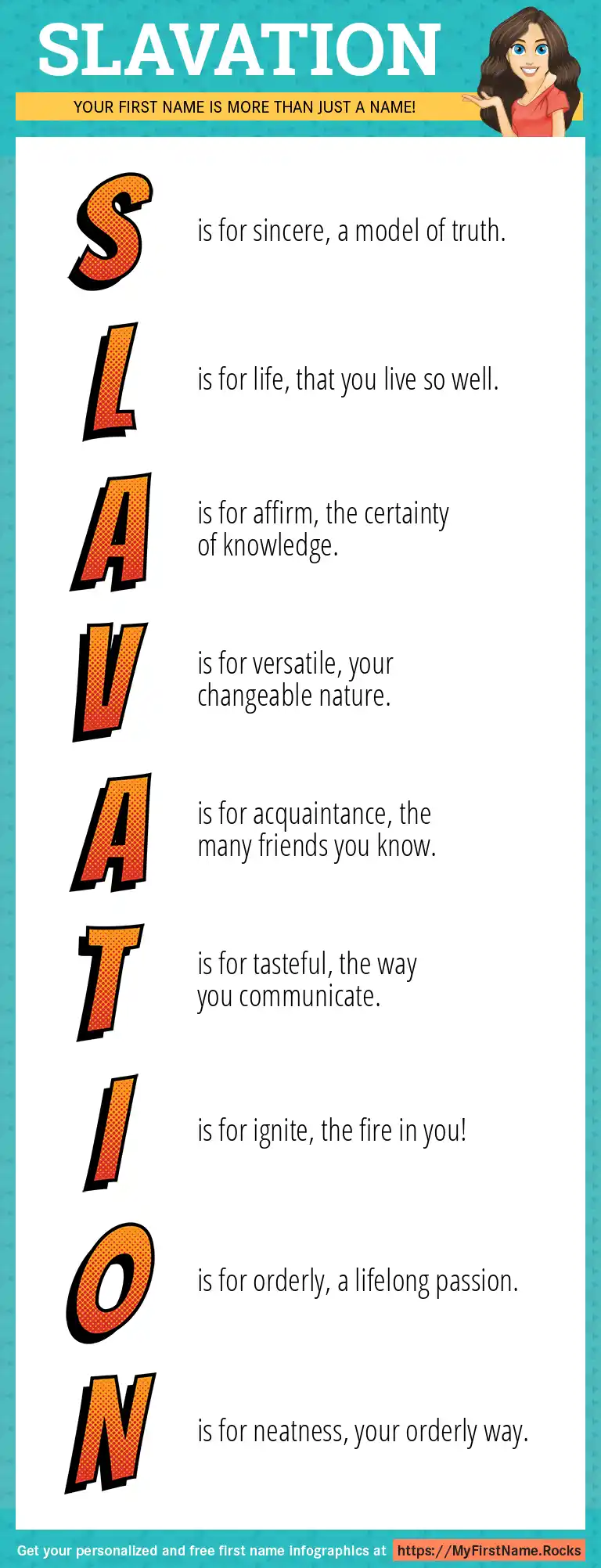 SLAVATION

YOUR FIRST NAME IS MORE THAN JUST A NAME!

S is for sincere, a model of truth.

L is for life, that you live so well.

A is for affirm, the certainty of knowledge.

V is for versatile, your changeable nature.

A is for acquaintance, the many friends you know.

T is for tasteful, the way you communicate.

I is for ignite, the fire in you!

O is for orderly, a lifelong passion.

N is for neatness, your orderly way.

Get your personalized and free first name infographics at https://MyFirstName.Rocks