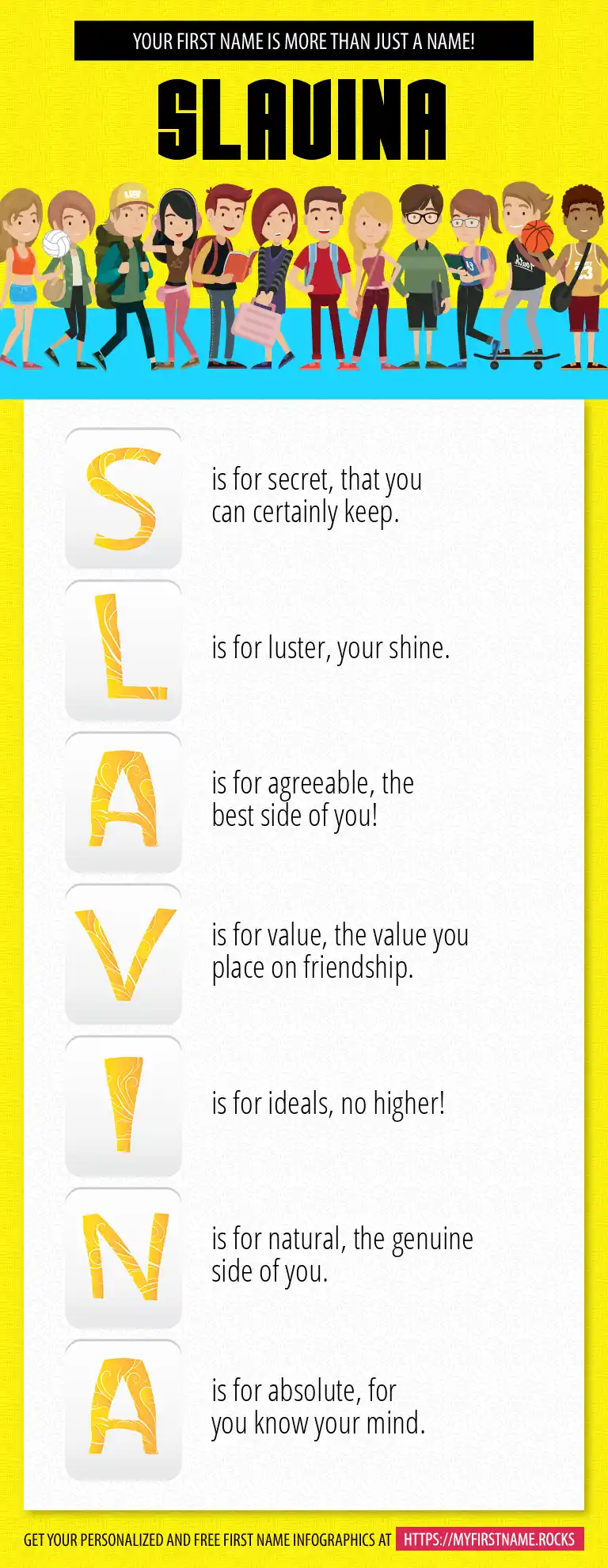 YOUR FIRST NAME IS MORE THAN JUST A NAME!

SLAVINA

S is for secret, that you can certainly keep.

L is for luster, your shine.

A is for agreeable, the best side of you!

V is for value, the value you place on friendship.

I is for ideals, no higher!

N is for natural, the genuine side of you.

A is for absolute, for you know your mind.

GET YOUR PERSONALIZED AND FREE FIRST NAME INFOGRAPHICS AT HTTPS://MYFIRSTNAME.ROCKS