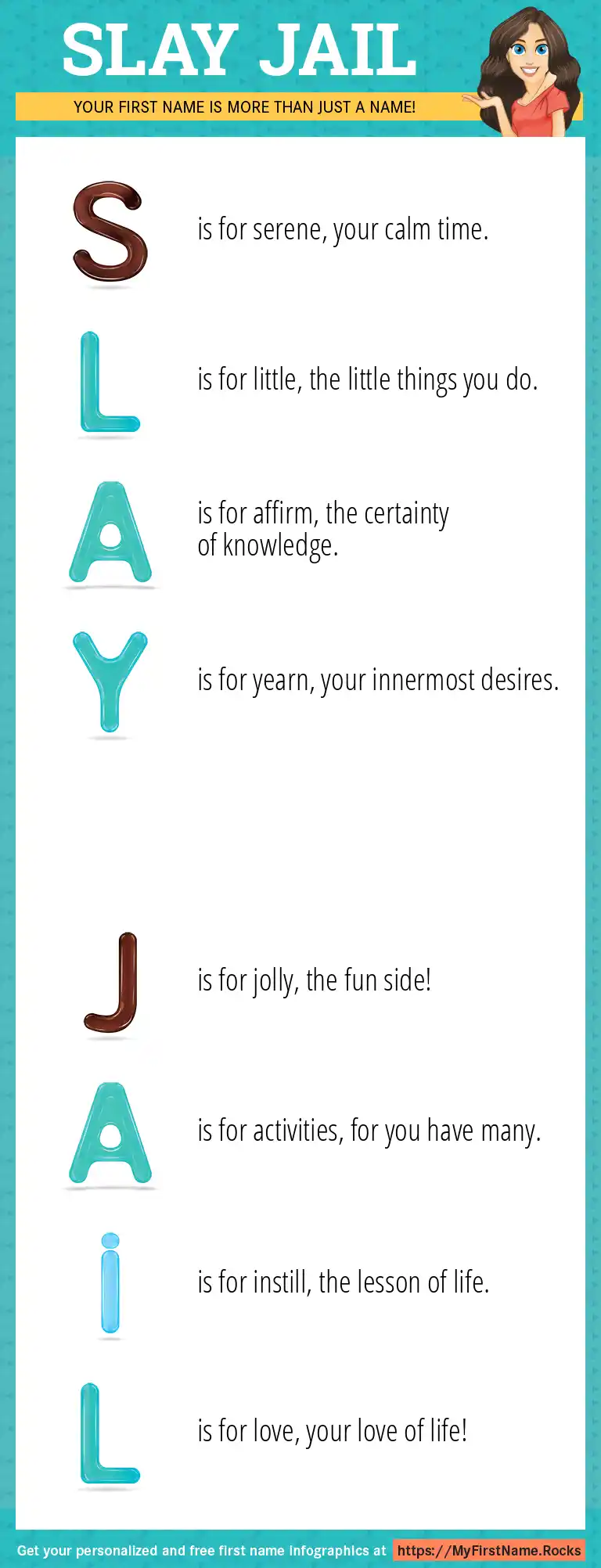 SLAY JAIL

YOUR FIRST NAME IS MORE THAN JUST A NAME!

S is for serene, your calm time.

L is for little, the little things you do.

A is for affirm, the certainty of knowledge.

Y is for yearn, your innermost desires.

J is for jolly, the fun side!

A is for activities, for you have many.

i is for instill, the lesson of life.

L is for love, your love of life!

Get your personalized and free first name infographics at https://MyFirstName.Rocks