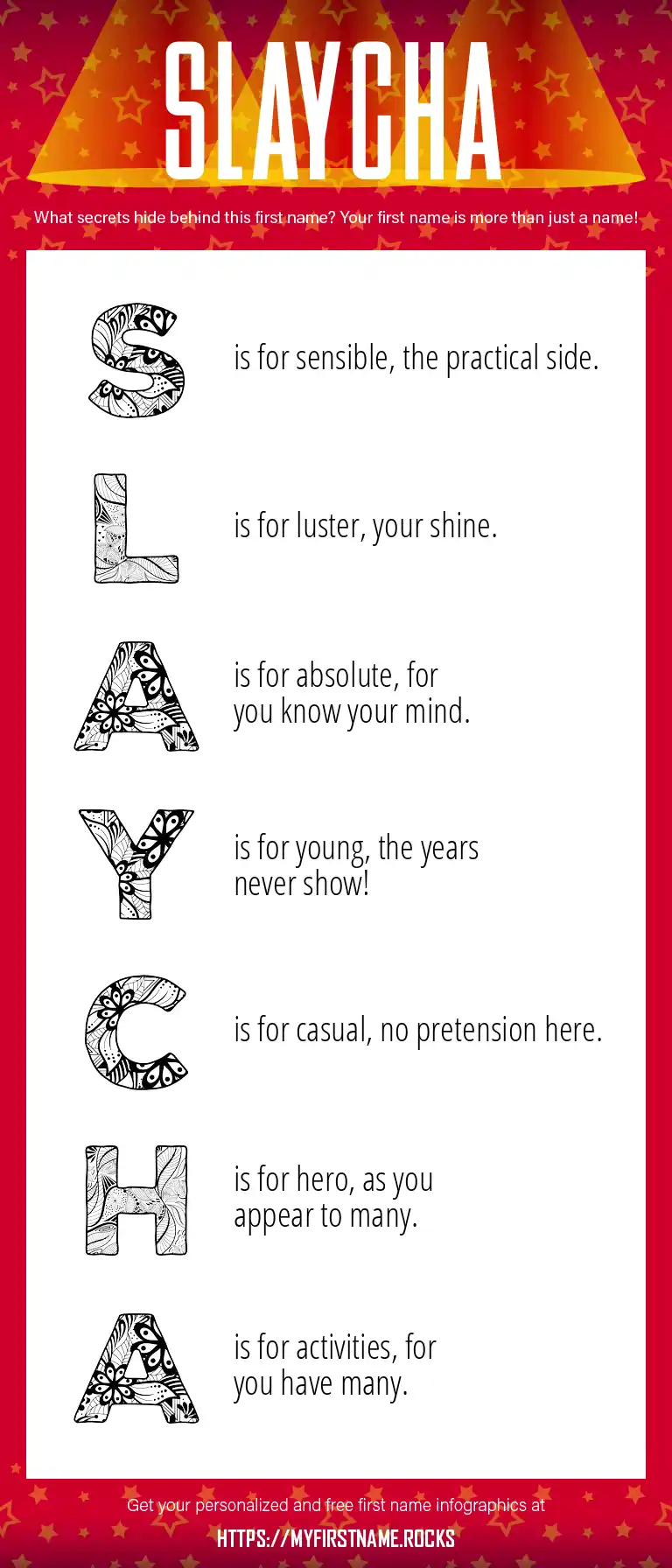 SLAYCHA

What secrets hide behind this first name? Your first name is more than just a name!

S is for sensible, the practical side.

L is for luster, your shine.

A is for absolute, for you know your mind.

Y is for young, the years never show!

C is for casual, no pretension here.

H is for hero, as you appear to many.

A is for activities, for you have many.

Get your personalized and free first name infographics at

HTTPS://MYFIRSTNAME.ROCKS