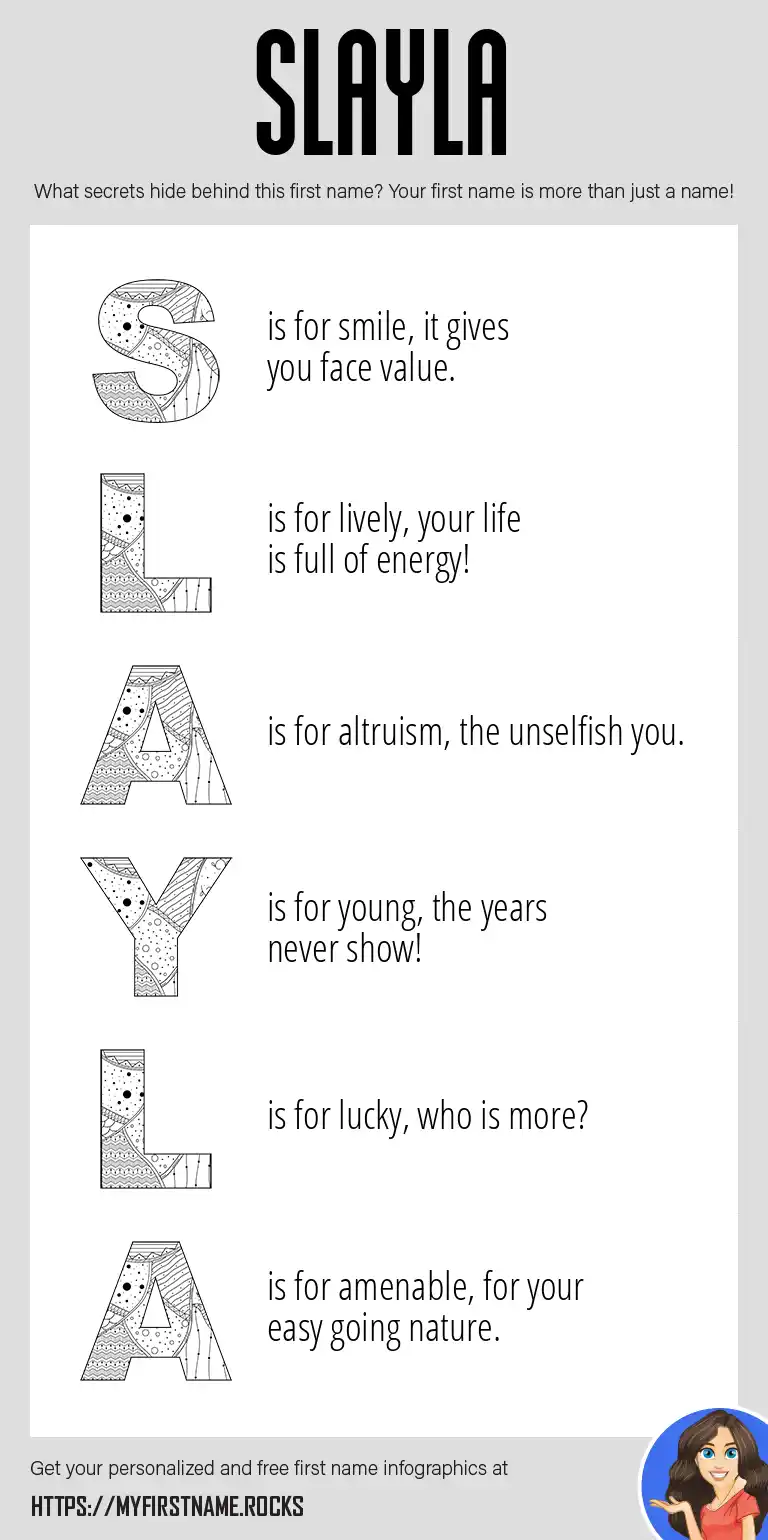 SLAYLA

What secrets hide behind this first name? Your first name is more than just a name!

S is for smile, it gives you face value.

L is for lively, your life is full of energy!

A is for altruism, the unselfish you.

Y is for young, the years never show!

L is for lucky, who is more?

A is for amenable, for your easy going nature.

Get your personalized and free first name infographics at

HTTPS://MYFIRSTNAME.ROCKS