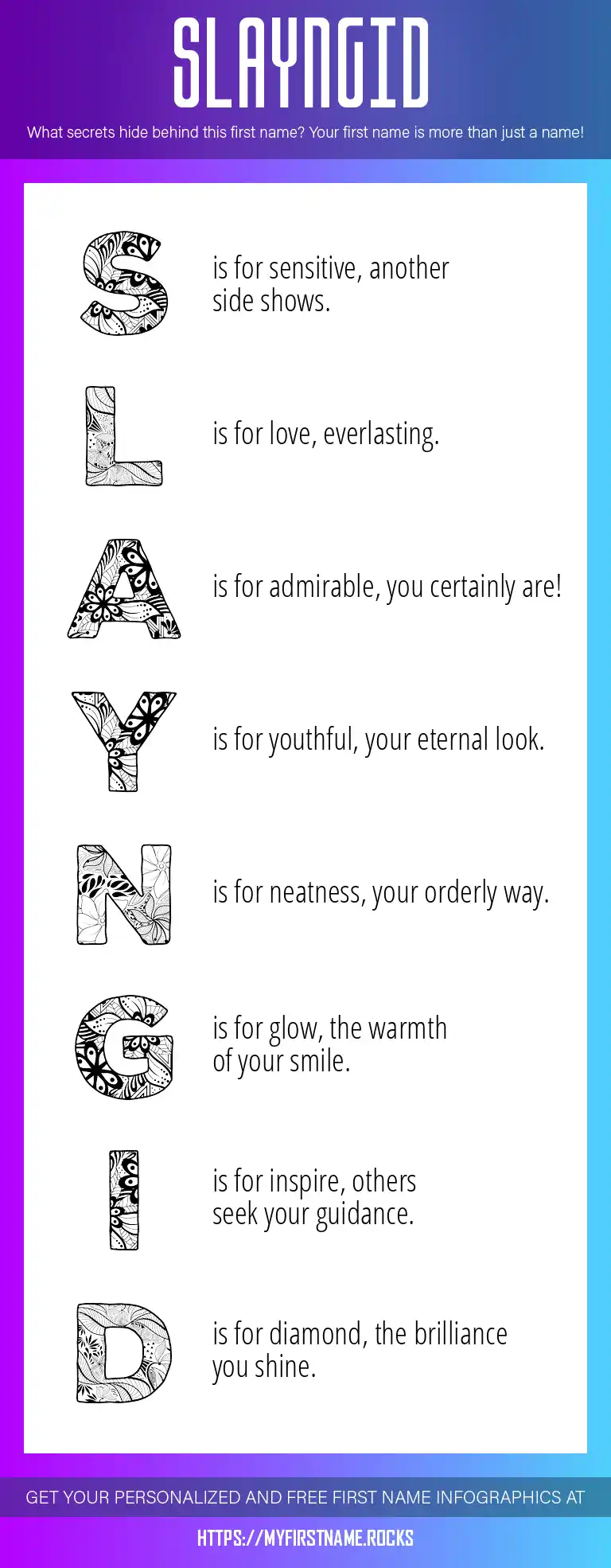 SLAYNGID

What secrets hide behind this first name? Your first name is more than just a name!

S is for sensitive, another side shows.

L is for love, everlasting.

A is for admirable, you certainly are!

Y is for youthful, your eternal look.

N is for neatness, your orderly way.

G is for glow, the warmth of your smile.

I is for inspire, others seek your guidance.

D is for diamond, the brilliance you shine.

GET YOUR PERSONALIZED AND FREE FIRST NAME INFOGRAPHICS AT

HTTPS://MYFIRSTNAME.ROCKS