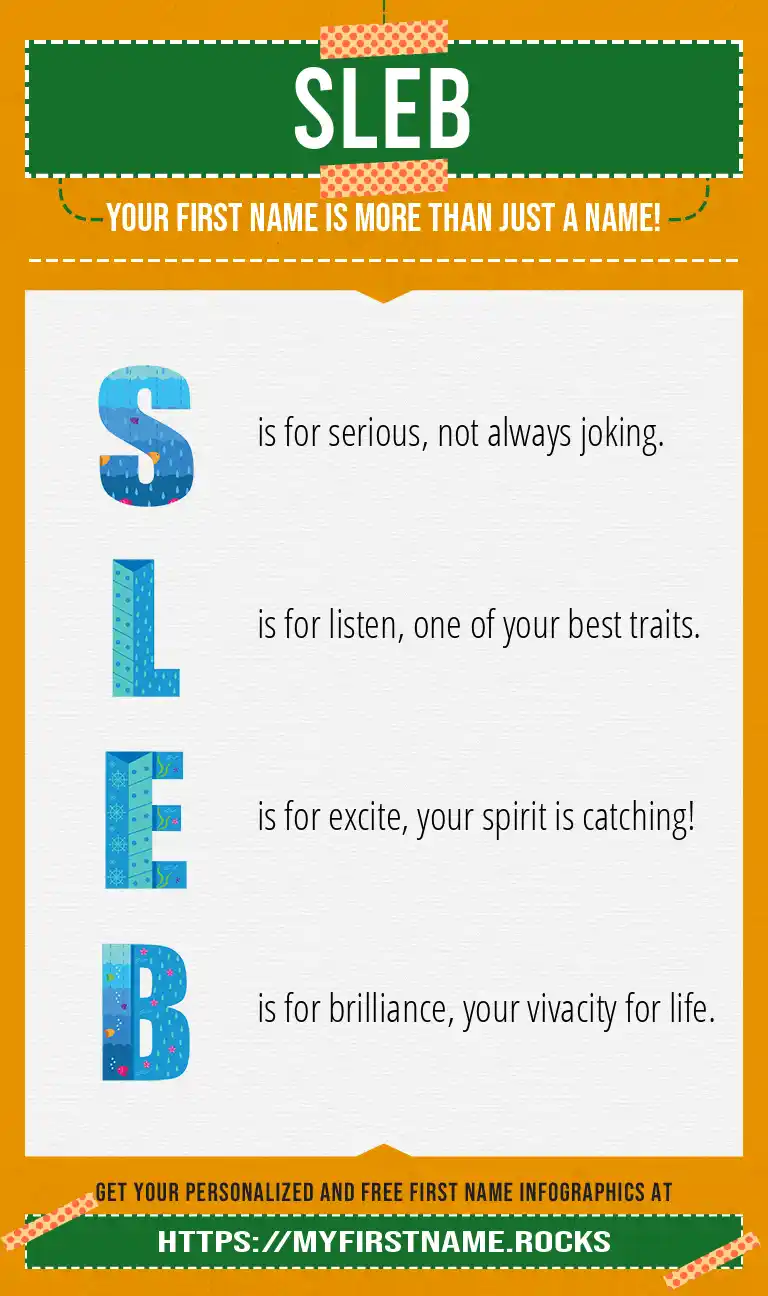 SLEB

YOUR FIRST NAME IS MORE THAN JUST A NAME!

S is for serious, not always joking.

L is for listen, one of your best traits.

E is for excite, your spirit is catching!

B is for brilliance, your vivacity for life.

GET YOUR PERSONALIZED AND FREE FIRST NAME INFOGRAPHICS AT

HTTPS://MYFIRSTNAME.ROCKS