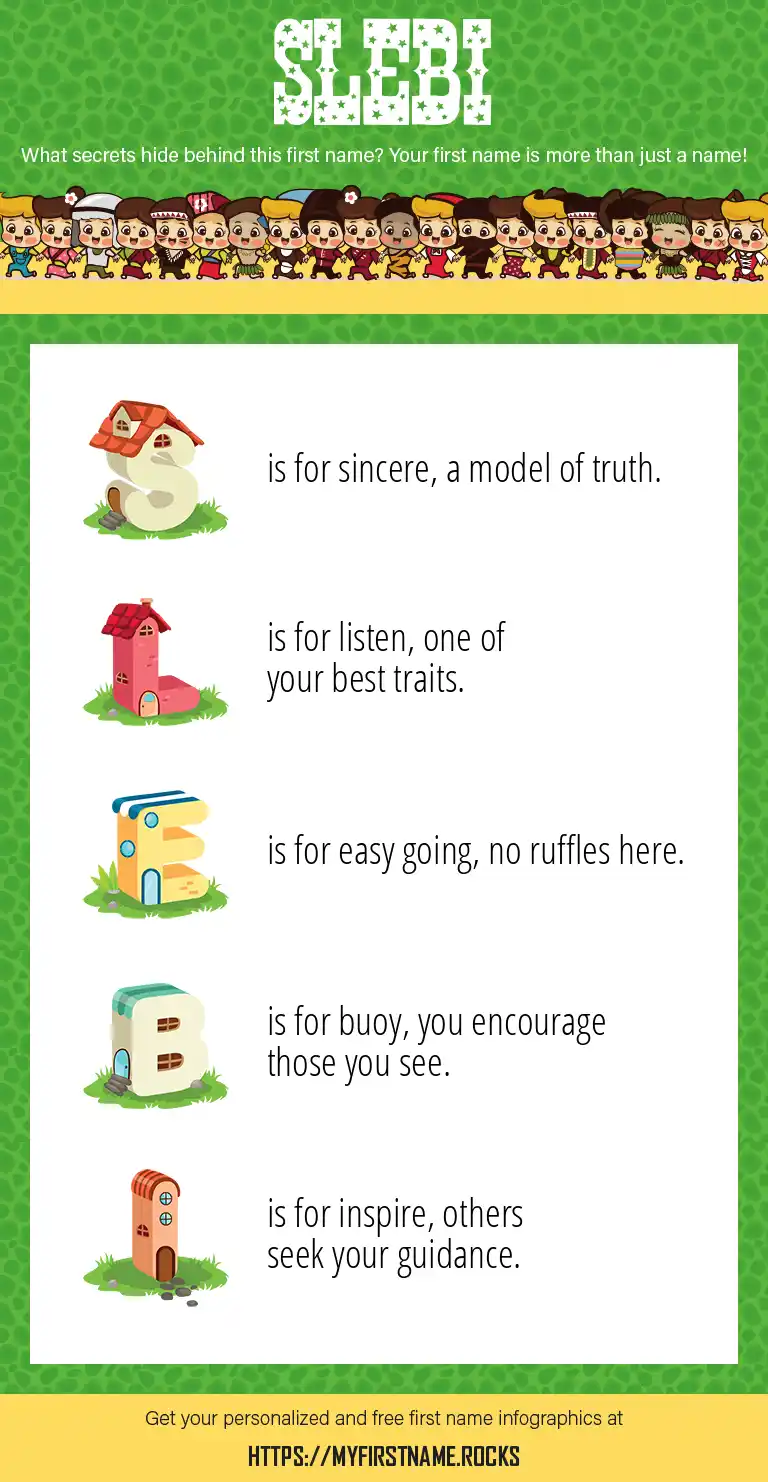 SLEBI

What secrets hide behind this first name? Your first name is more than just a name!

S is for sincere, a model of truth.

L is for listen, one of your best traits.

E is for easy going, no ruffles here.

B is for buoy, you encourage those you see.

I is for inspire, others seek your guidance.

Get your personalized and free first name infographics at

HTTPS://MYFIRSTNAME.ROCKS