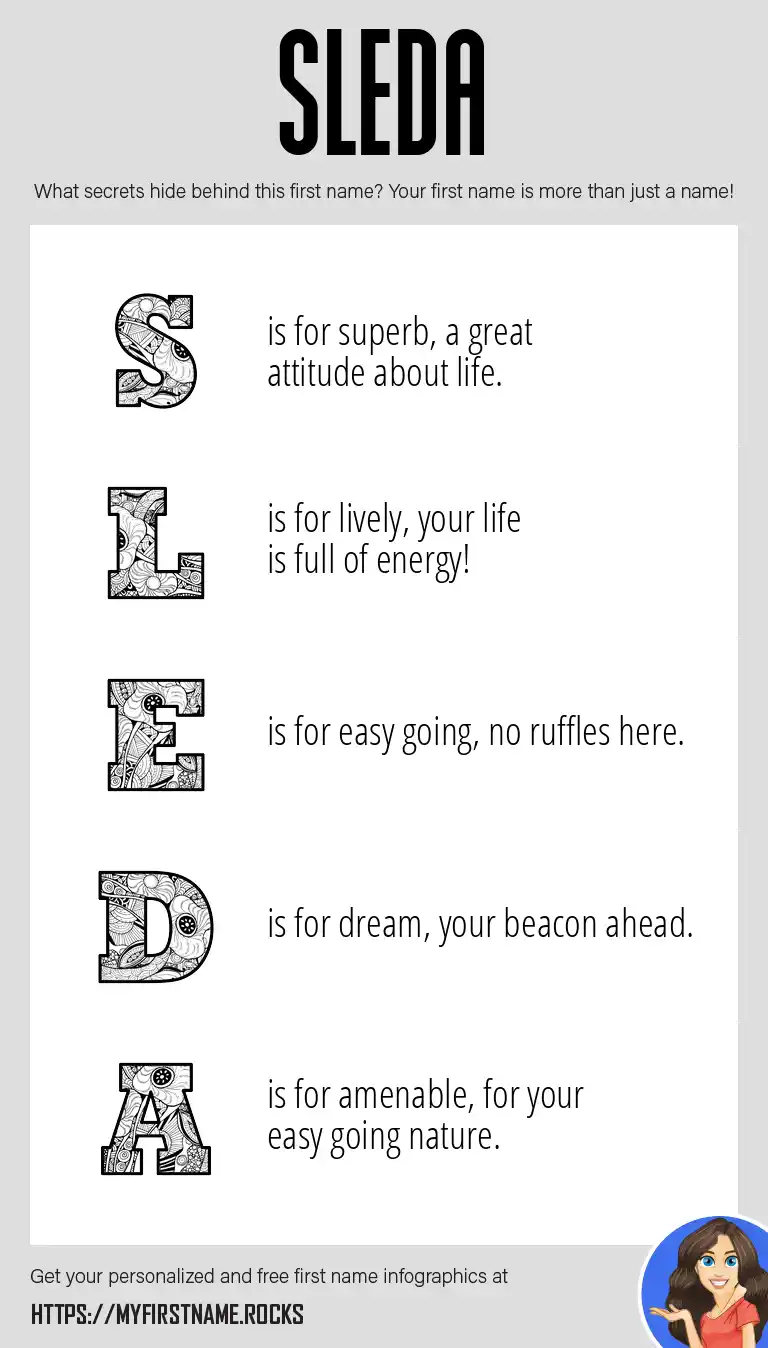 SLEDA

What secrets hide behind this first name? Your first name is more than just a name!

S is for superb, a great attitude about life.

L is for lively, your life is full of energy!

E is for easy going, no ruffles here.

D is for dream, your beacon ahead.

A is for amenable, for your easy going nature.

Get your personalized and free first name infographics at

HTTPS://MYFIRSTNAME.ROCKS