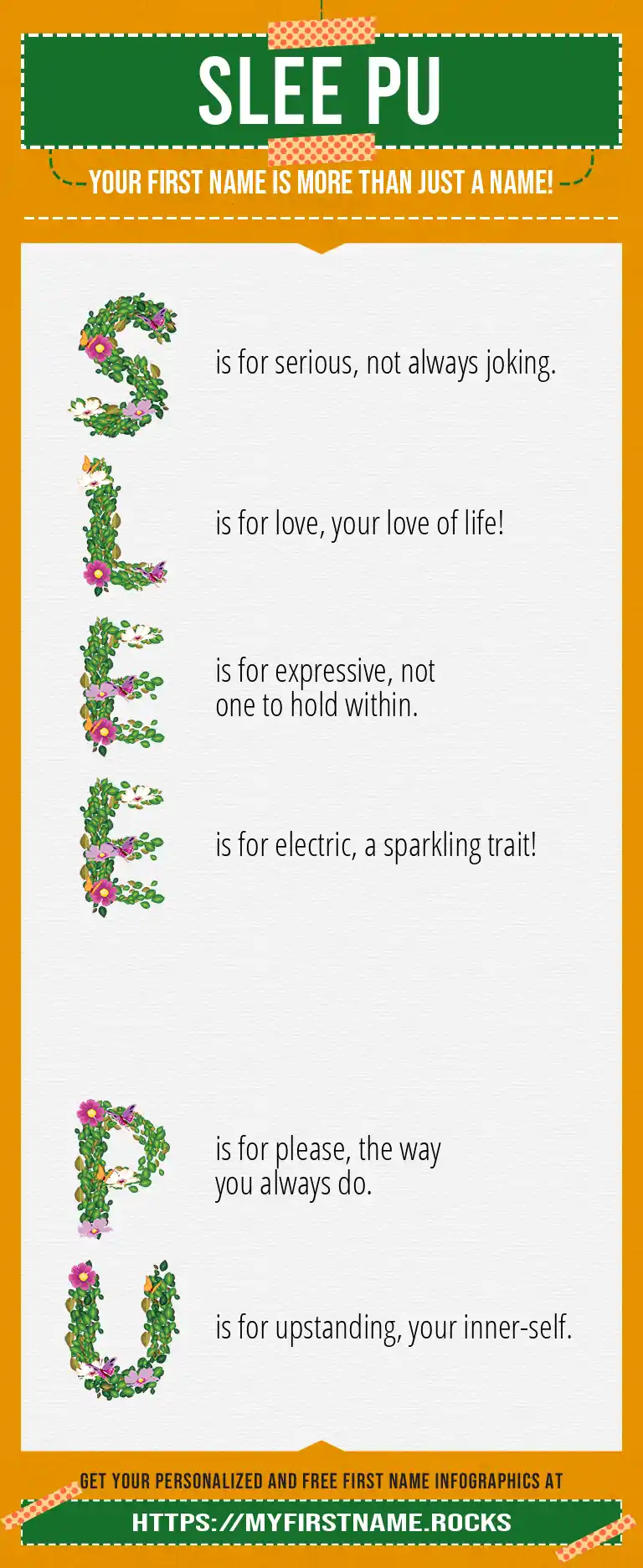 SLEE PU

YOUR FIRST NAME IS MORE THAN JUST A NAME!

S is for serious, not always joking.

L is for love, your love of life!

E is for expressive, not one to hold within.

E is for electric, a sparkling trait!

P is for please, the way you always do.

U is for upstanding, your inner-self.

GET YOUR PERSONALIZED AND FREE FIRST NAME INFOGRAPHICS AT

HTTPS://MYFIRSTNAME.ROCKS