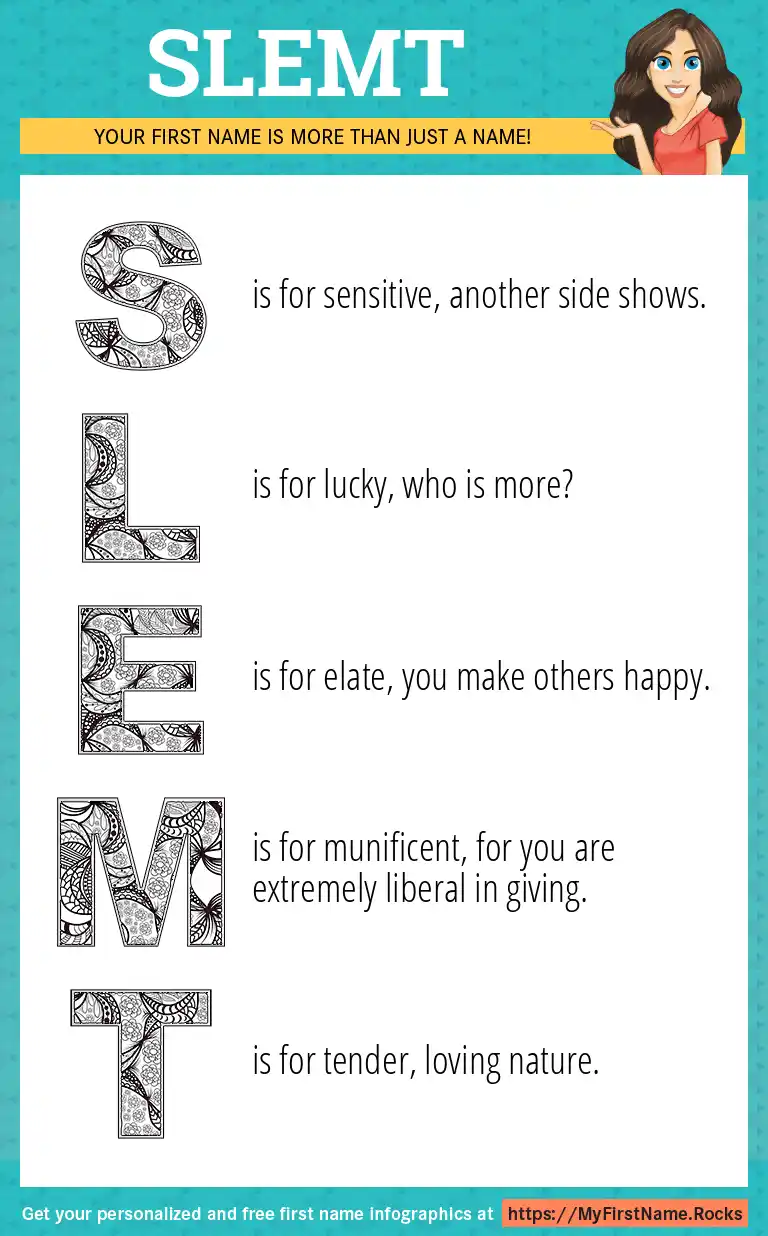 SLEMT

YOUR FIRST NAME IS MORE THAN JUST A NAME!

S is for sensitive, another side shows.

L is for lucky, who is more?

E is for elate, you make others happy.

M is for munificent, for you are extremely liberal in giving.

T is for tender, loving nature.

Get your personalized and free first name infographics at https://MyFirstName.Rocks