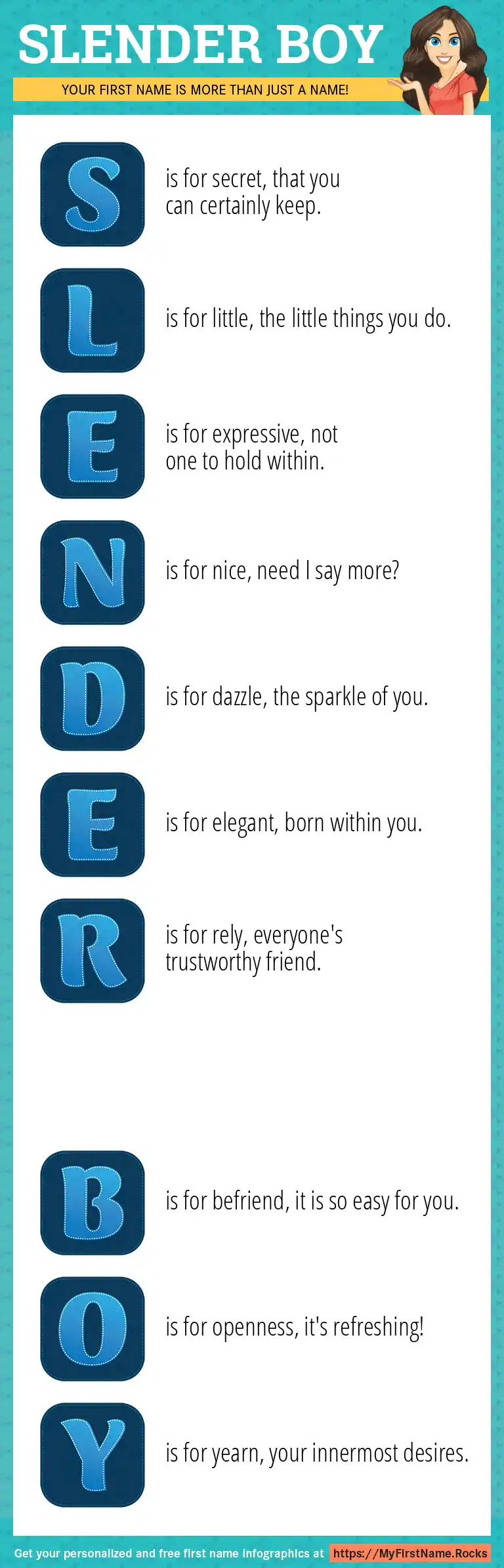 SLENDER BOY

YOUR FIRST NAME IS MORE THAN JUST A NAME!

S is for secret, that you can certainly keep.

L is for little, the little things you do.

E is for expressive, not one to hold within.

N is for nice, need I say more?

D is for dazzle, the sparkle of you.

E is for elegant, born within you.

R is for rely, everyone's trustworthy friend.

B is for befriend, it is so easy for you.

O is for openness, it's refreshing!

Y is for yearn, your innermost desires.

Get your personalized and free first name infographics at https://MyFirstName.Rocks