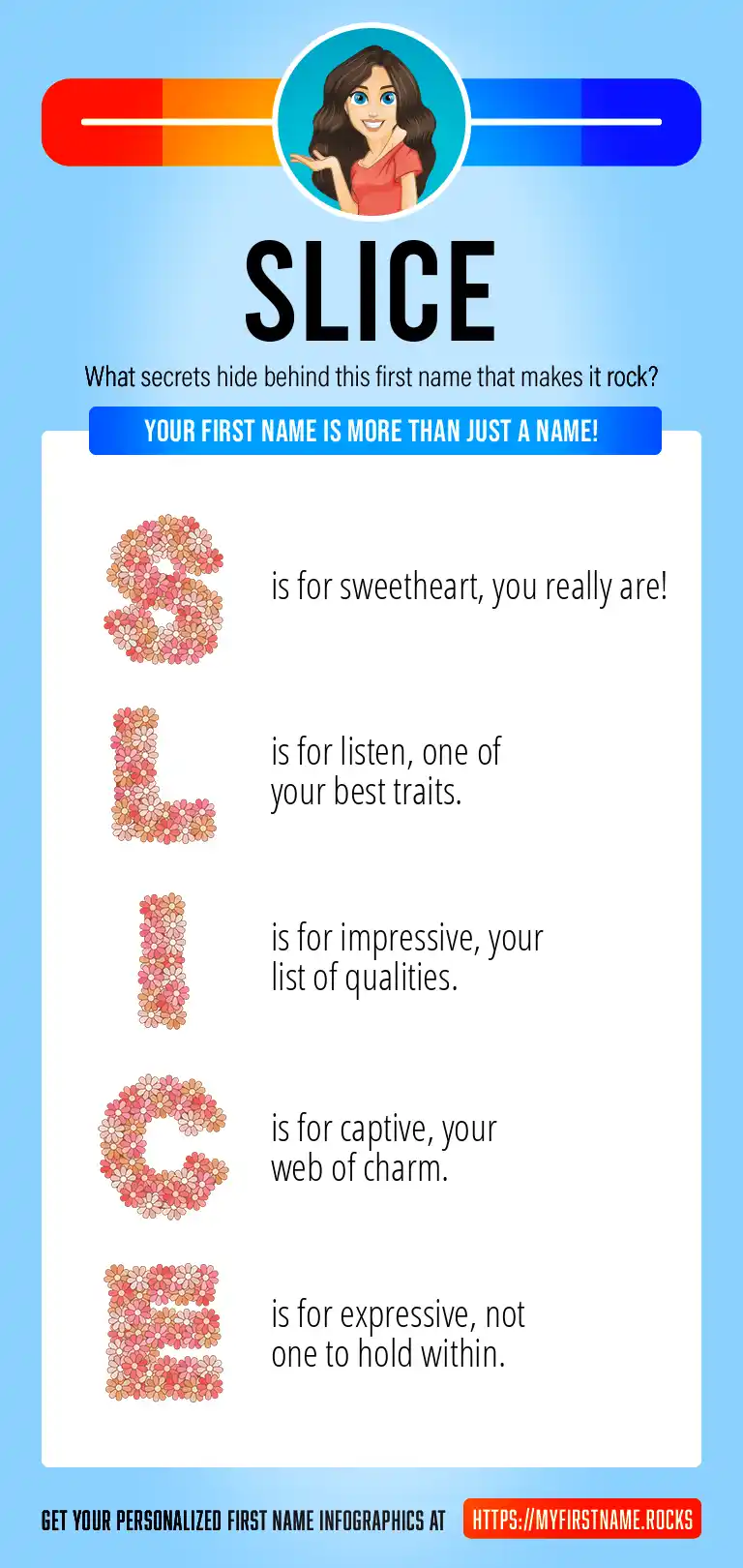 SLICE

What secrets hide behind this first name that makes it rock?

YOUR FIRST NAME IS MORE THAN JUST A NAME!

S is for sweetheart, you really are!

L is for listen, one of your best traits.

I is for impressive, your list of qualities.

C is for captive, your web of charm.

E is for expressive, not one to hold within.

GET YOUR PERSONALIZED FIRST NAME INFOGRAPHICS AT HTTPS://MYFIRSTNAME.ROCKS