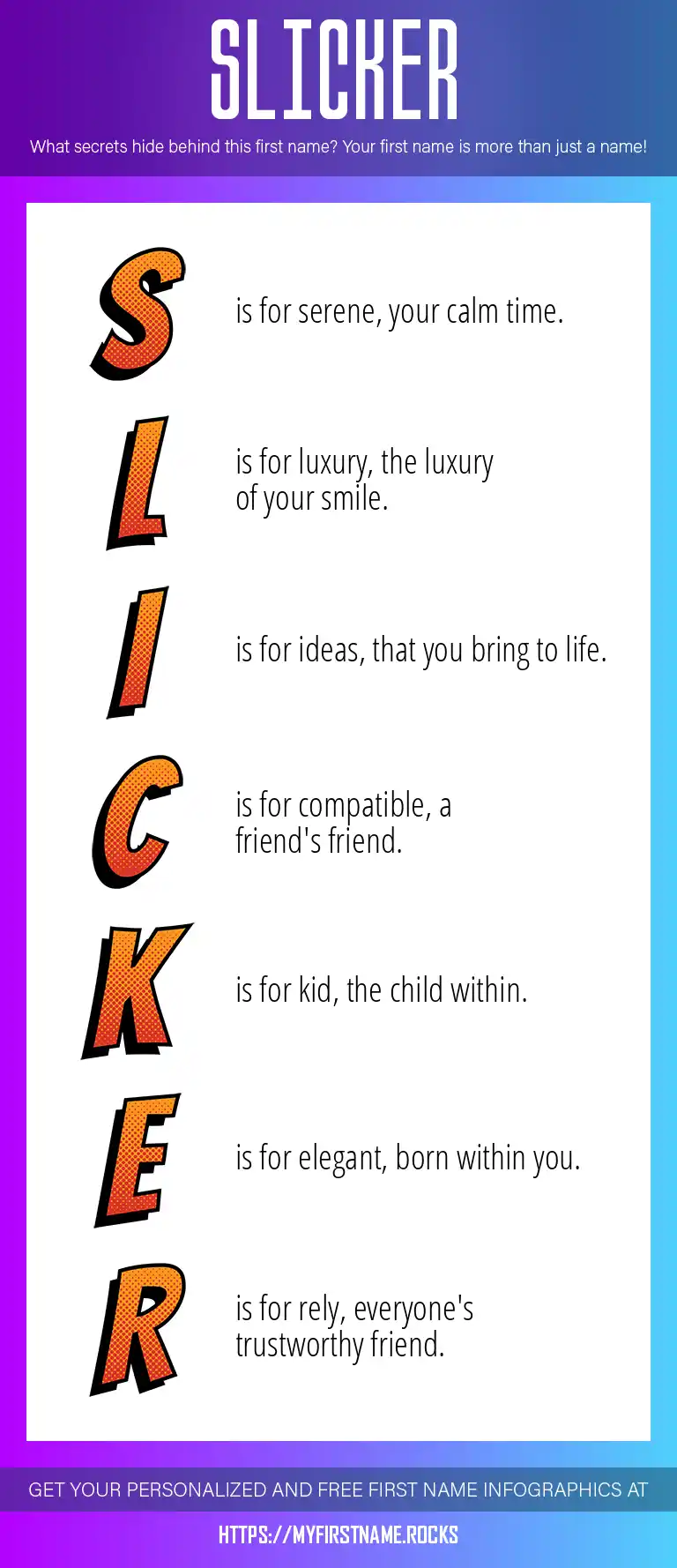 SLICKER

What secrets hide behind this first name? Your first name is more than just a name!

S is for serene, your calm time.

L is for luxury, the luxury of your smile.

I is for ideas, that you bring to life.

C is for compatible, a friend's friend.

K is for kid, the child within.

E is for elegant, born within you.

R is for rely, everyone's trustworthy friend.

GET YOUR PERSONALIZED AND FREE FIRST NAME INFOGRAPHICS AT

HTTPS://MYFIRSTNAME.ROCKS