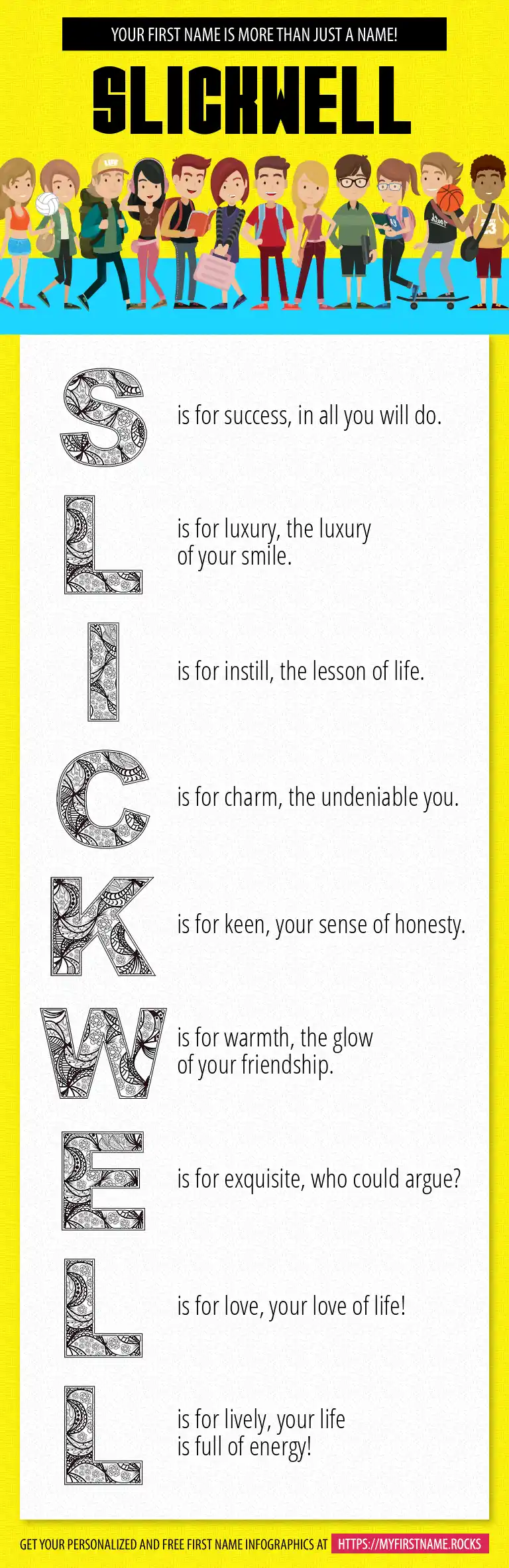 YOUR FIRST NAME IS MORE THAN JUST A NAME!

SLICKWELL

S is for success, in all you will do.

L is for luxury, the luxury of your smile.

I is for instill, the lesson of life.

C is for charm, the undeniable you.

K is for keen, your sense of honesty.

W is for warmth, the glow of your friendship.

E is for exquisite, who could argue?

L is for love, your love of life!

L is for lively, your life is full of energy!

GET YOUR PERSONALIZED AND FREE FIRST NAME INFOGRAPHICS AT HTTPS://MYFIRSTNAME.ROCKS