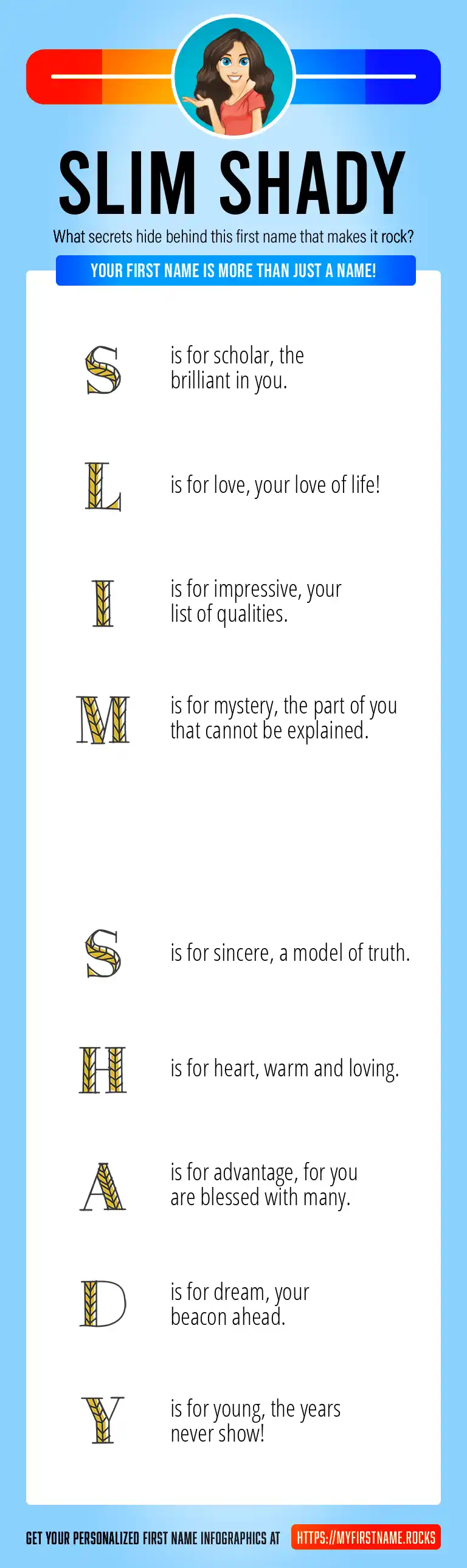 SLIM SHADY

What secrets hide behind this first name that makes it rock?

YOUR FIRST NAME IS MORE THAN JUST A NAME!

S is for scholar, the brilliant in you.

L is for love, your love of life!

I is for impressive, your list of qualities.

M is for mystery, the part of you that cannot be explained.

S is for sincere, a model of truth.

H is for heart, warm and loving.

A is for advantage, for you are blessed with many.

D is for dream, your beacon ahead.

Y is for young, the years never show!

GET YOUR PERSONALIZED FIRST NAME INFOGRAPHICS AT HTTPS://MYFIRSTNAME.ROCKS