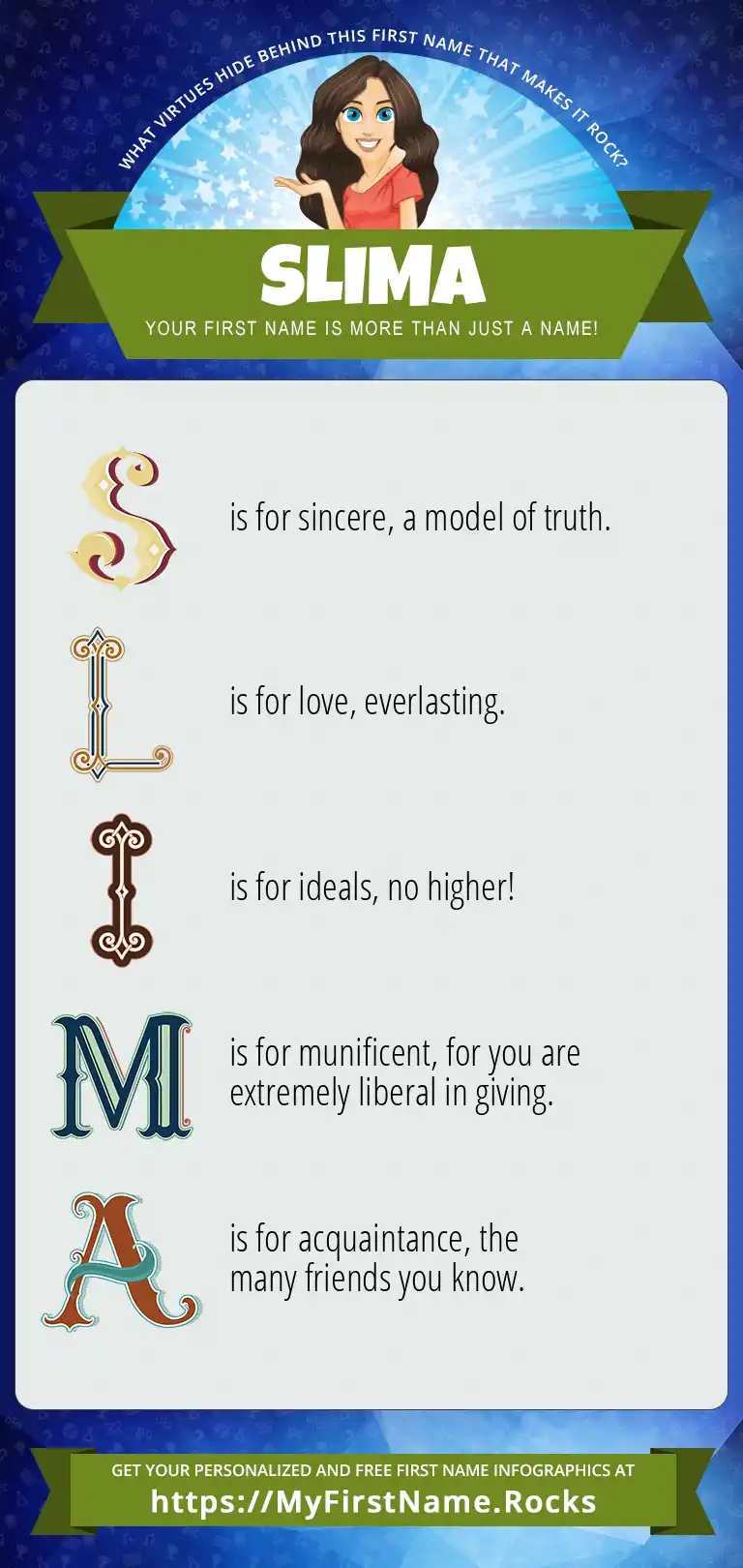 WHAT VIRTUES HIDE BEHIND THIS FIRST NAME THAT MAKES IT ROCK?

SLIMA

YOUR FIRST NAME IS MORE THAN JUST A NAME!

S is for sincere, a model of truth.

L is for love, everlasting.

I is for ideals, no higher!

M is for munificent, for you are extremely liberal in giving.

A is for acquaintance, the many friends you know.

GET YOUR PERSONALIZED AND FREE FIRST NAME INFOGRAPHICS AT
https://MyFirstName.Rocks