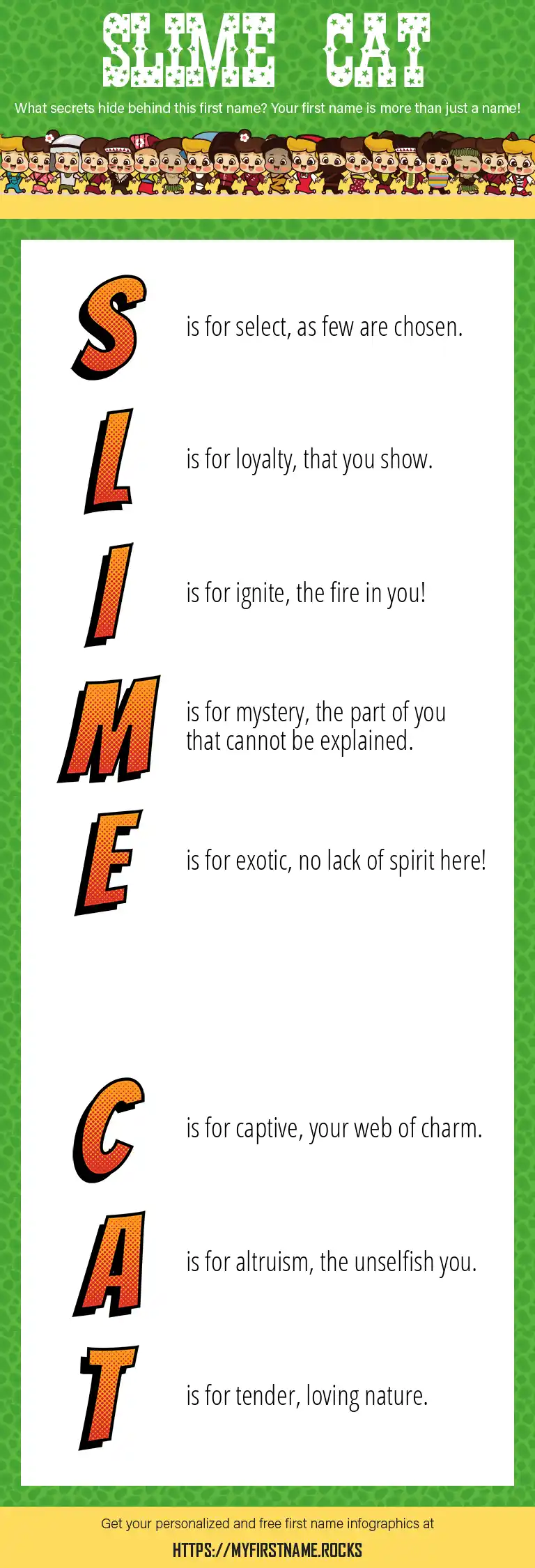 SLIME CAT

What secrets hide behind this first name? Your first name is more than just a name!

S is for select, as few are chosen.

L is for loyalty, that you show.

I is for ignite, the fire in you!

M is for mystery, the part of you that cannot be explained.

E is for exotic, no lack of spirit here!

C is for captive, your web of charm.

A is for altruism, the unselfish you.

T is for tender, loving nature.

Get your personalized and free first name infographics at

HTTPS://MYFIRSTNAME.ROCKS