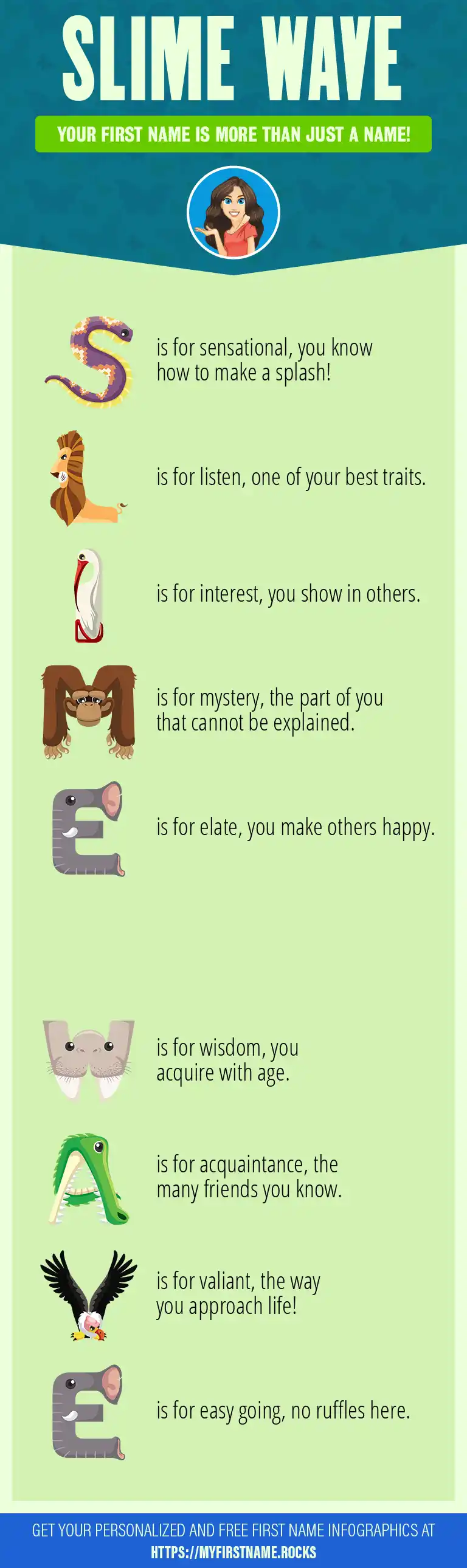 SLIME WAVE

YOUR FIRST NAME IS MORE THAN JUST A NAME!

S is for sensational, you know how to make a splash!

L is for listen, one of your best traits.

I is for interest, you show in others.

M is for mystery, the part of you that cannot be explained.

E is for elate, you make others happy.

W is for wisdom, you acquire with age.

A is for acquaintance, the many friends you know.

V is for valiant, the way you approach life!

E is for easy going, no ruffles here.

GET YOUR PERSONALIZED AND FREE FIRST NAME INFOGRAPHICS AT HTTPS://MYFIRSTNAME.ROCKS