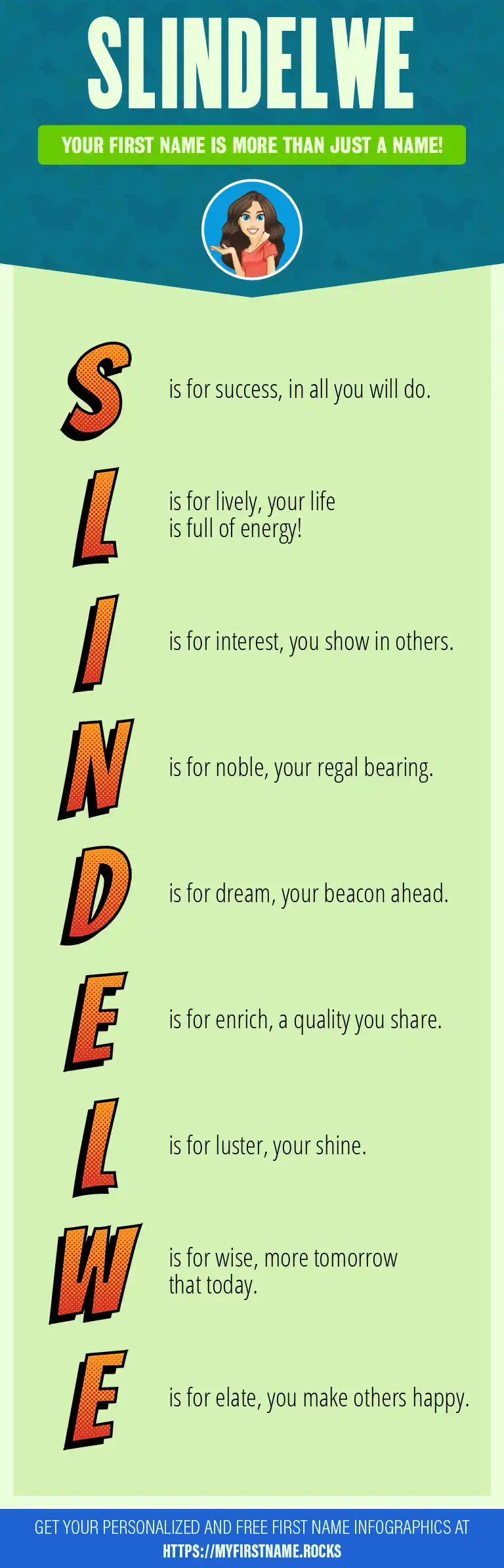 SLINDELWE

YOUR FIRST NAME IS MORE THAN JUST A NAME!

S is for success, in all you will do.

L is for lively, your life is full of energy!

I is for interest, you show in others.

N is for noble, your regal bearing.

D is for dream, your beacon ahead.

E is for enrich, a quality you share.

L is for luster, your shine.

W is for wise, more tomorrow that today.

E is for elate, you make others happy.

GET YOUR PERSONALIZED AND FREE FIRST NAME INFOGRAPHICS AT HTTPS://MYFIRSTNAME.ROCKS