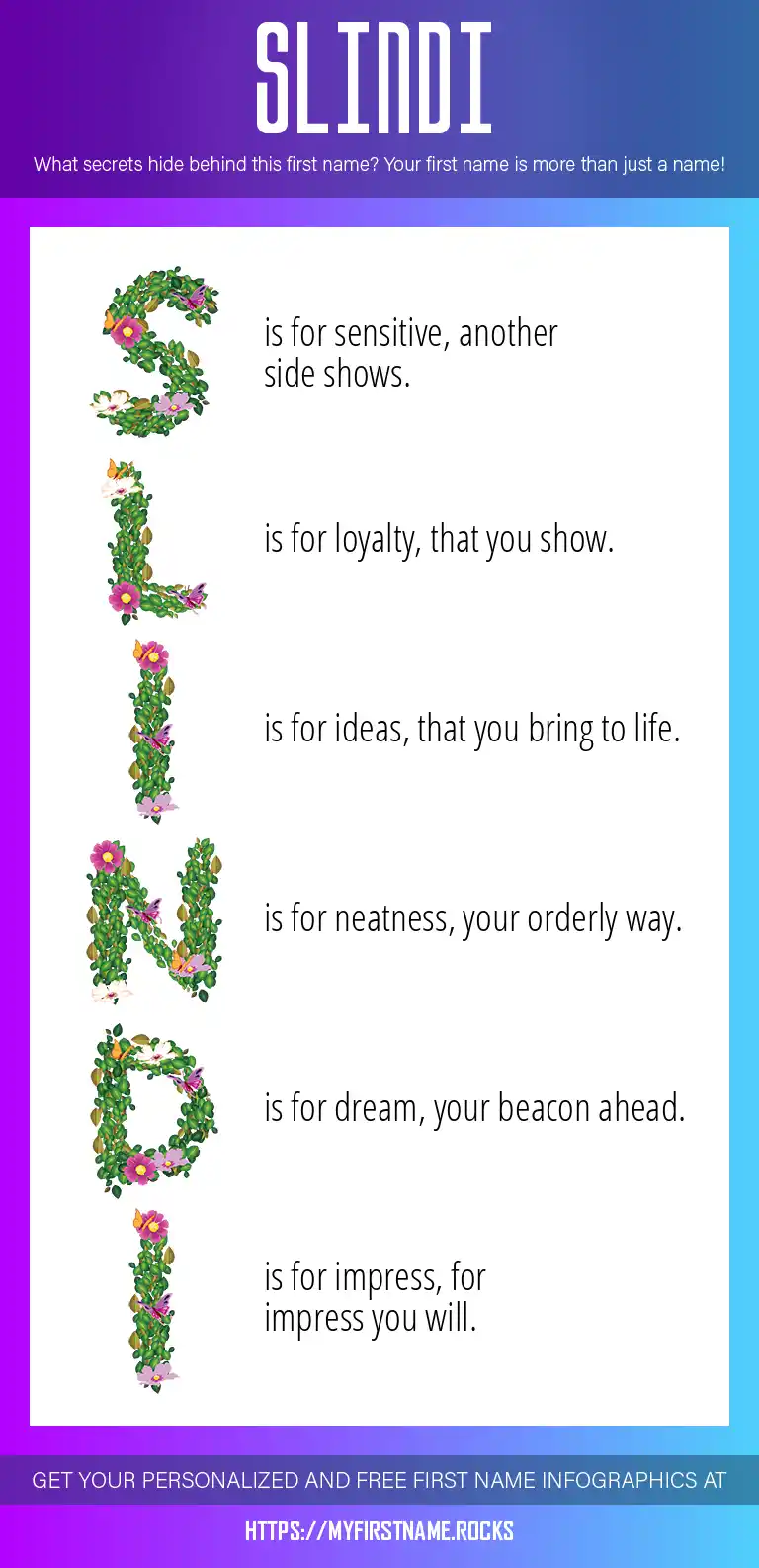 SLINDI

What secrets hide behind this first name? Your first name is more than just a name!

S is for sensitive, another side shows.

L is for loyalty, that you show.

I is for ideas, that you bring to life.

N is for neatness, your orderly way.

D is for dream, your beacon ahead.

I is for impress, for impress you will.

GET YOUR PERSONALIZED AND FREE FIRST NAME INFOGRAPHICS AT

HTTPS://MYFIRSTNAME.ROCKS