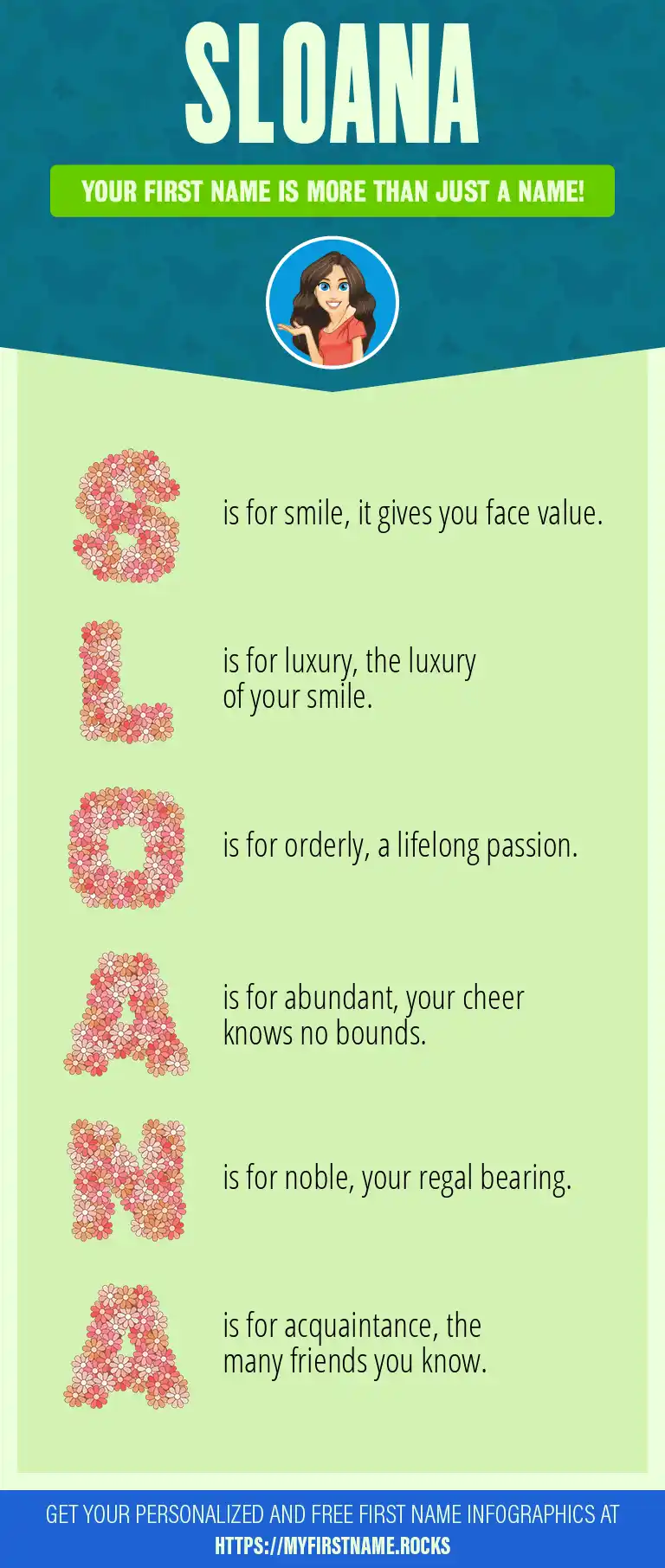 SLOANA

YOUR FIRST NAME IS MORE THAN JUST A NAME!

S is for smile, it gives you face value.

L is for luxury, the luxury of your smile.

O is for orderly, a lifelong passion.

A is for abundant, your cheer knows no bounds.

N is for noble, your regal bearing.

A is for acquaintance, the many friends you know.

GET YOUR PERSONALIZED AND FREE FIRST NAME INFOGRAPHICS AT HTTPS://MYFIRSTNAME.ROCKS