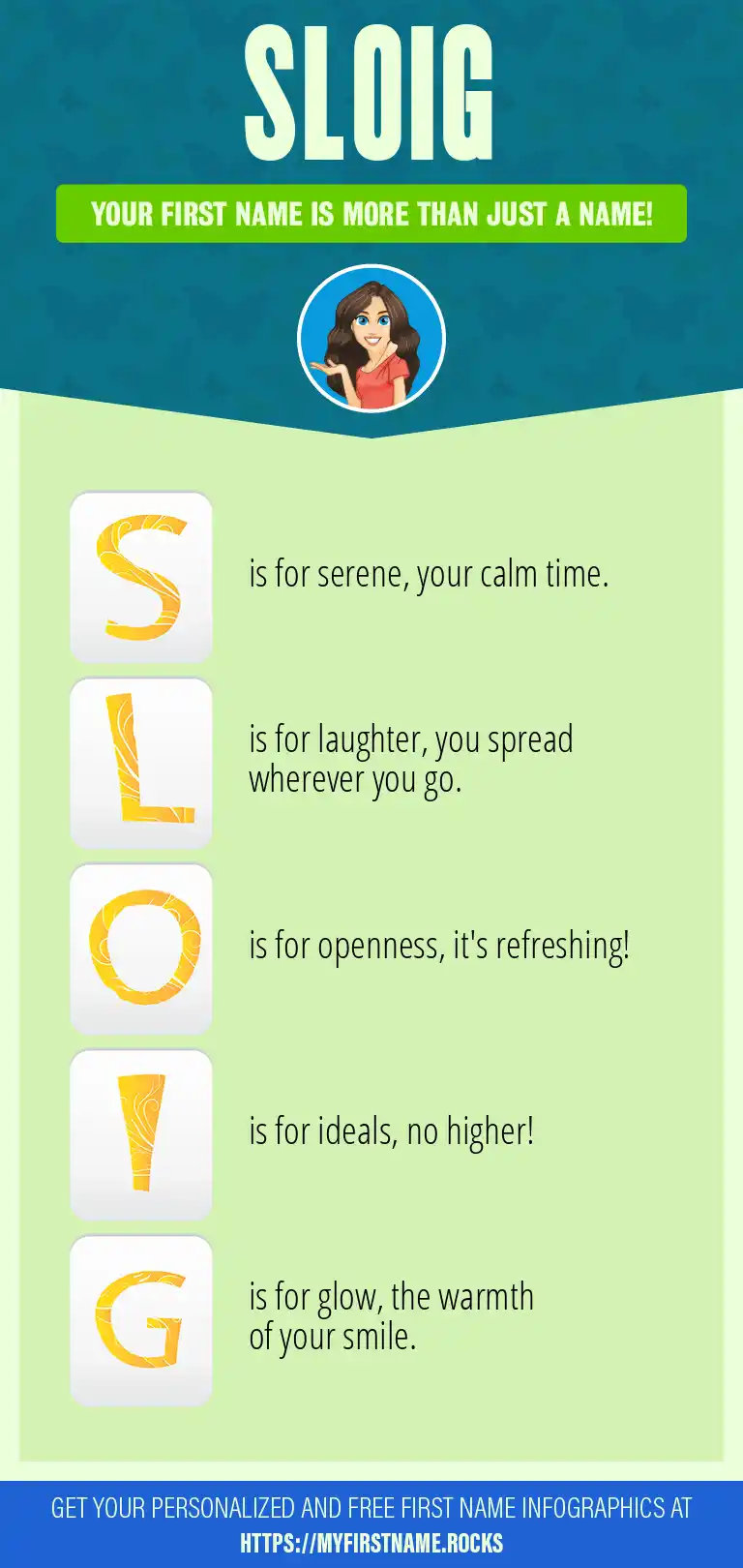 SLOIG

YOUR FIRST NAME IS MORE THAN JUST A NAME!

S is for serene, your calm time.

L is for laughter, you spread wherever you go.

O is for openness, it's refreshing!

I is for ideals, no higher!

G is for glow, the warmth of your smile.

GET YOUR PERSONALIZED AND FREE FIRST NAME INFOGRAPHICS AT HTTPS://MYFIRSTNAME.ROCKS