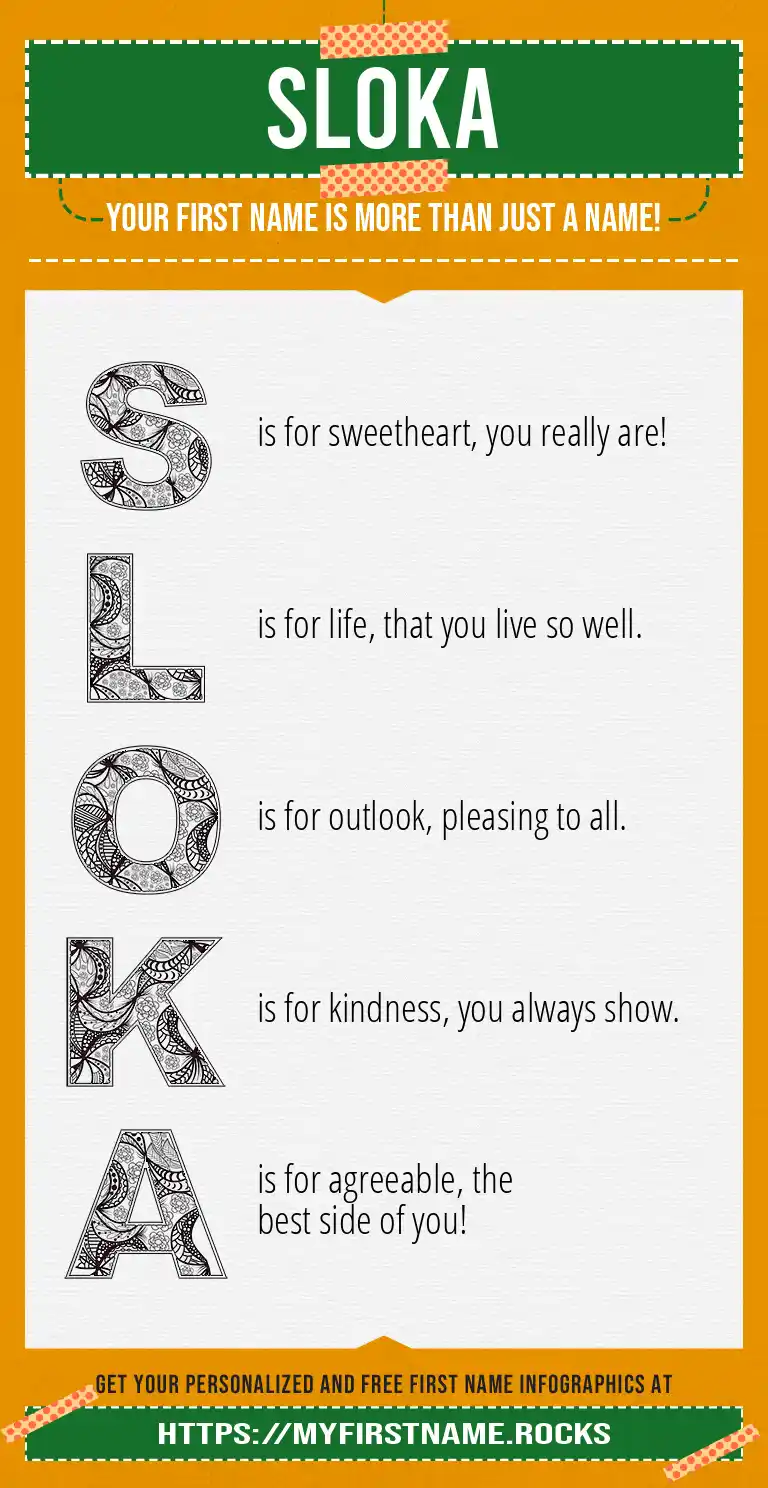 SLOKA

YOUR FIRST NAME IS MORE THAN JUST A NAME!

S is for sweetheart, you really are!

L is for life, that you live so well.

O is for outlook, pleasing to all.

K is for kindness, you always show.

A is for agreeable, the best side of you!

GET YOUR PERSONALIZED AND FREE FIRST NAME INFOGRAPHICS AT

HTTPS://MYFIRSTNAME.ROCKS