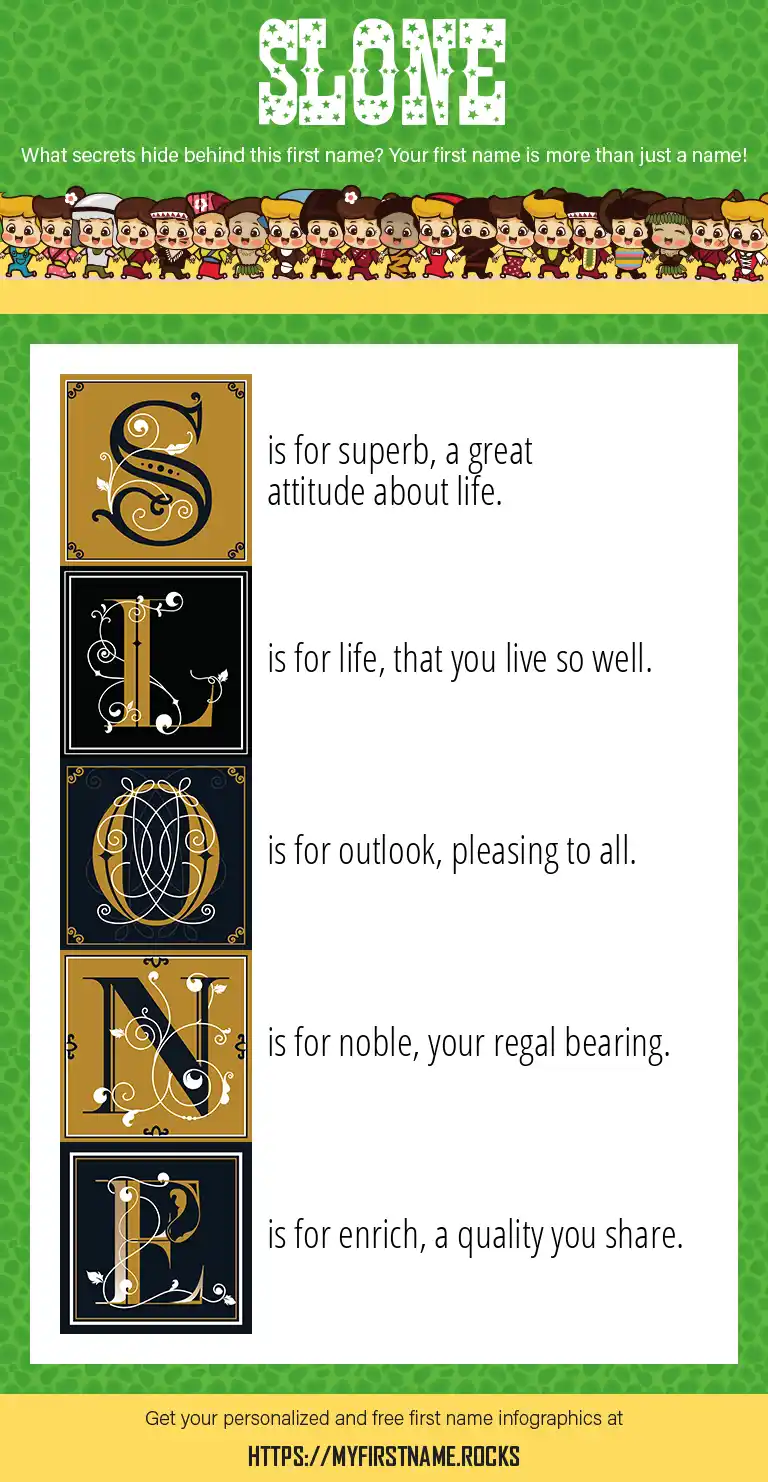 SLONE

What secrets hide behind this first name? Your first name is more than just a name!

S is for superb, a great attitude about life.

L is for life, that you live so well.

O is for outlook, pleasing to all.

N is for noble, your regal bearing.

E is for enrich, a quality you share.

Get your personalized and free first name infographics at

HTTPS://MYFIRSTNAME.ROCKS