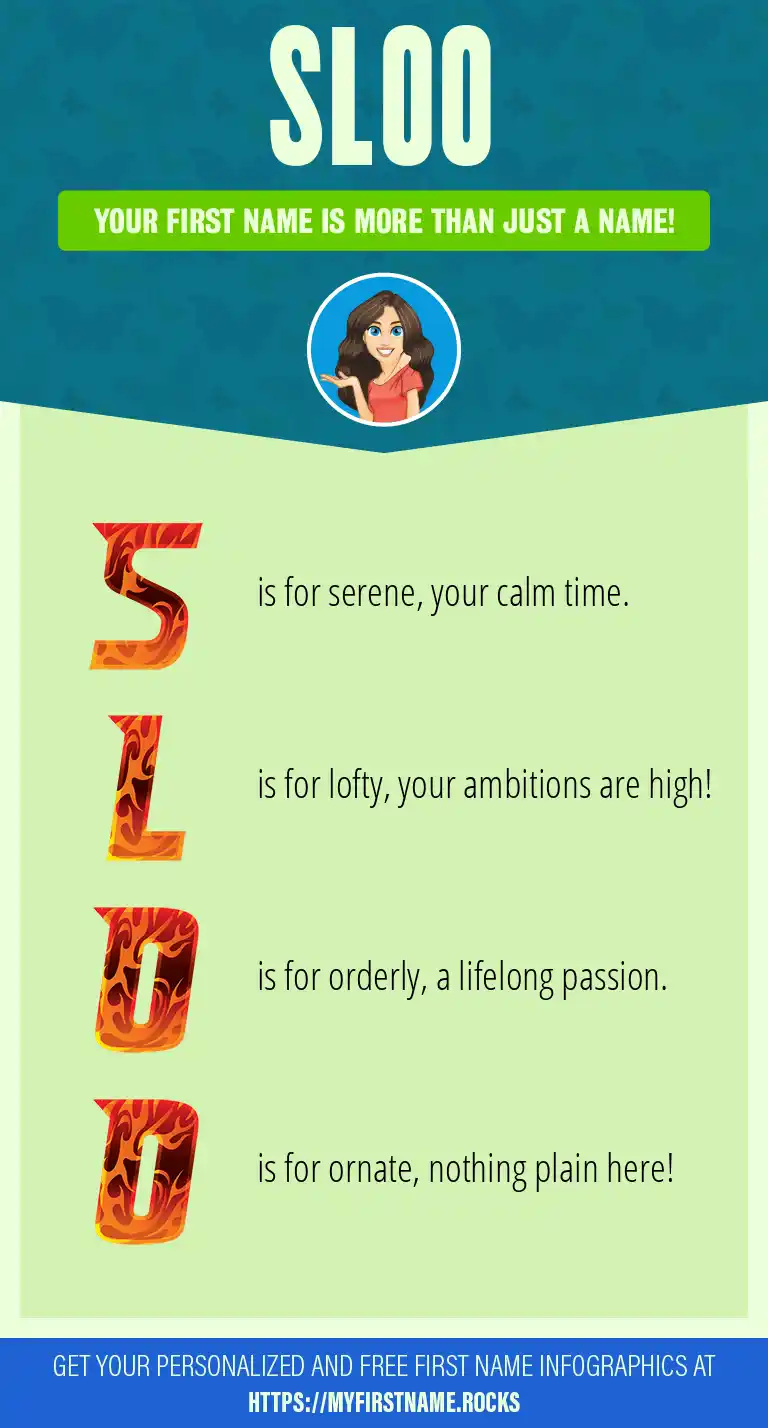 SLOO

YOUR FIRST NAME IS MORE THAN JUST A NAME!

S is for serene, your calm time.

L is for lofty, your ambitions are high!

O is for orderly, a lifelong passion.

O is for ornate, nothing plain here!

GET YOUR PERSONALIZED AND FREE FIRST NAME INFOGRAPHICS AT HTTPS://MYFIRSTNAME.ROCKS