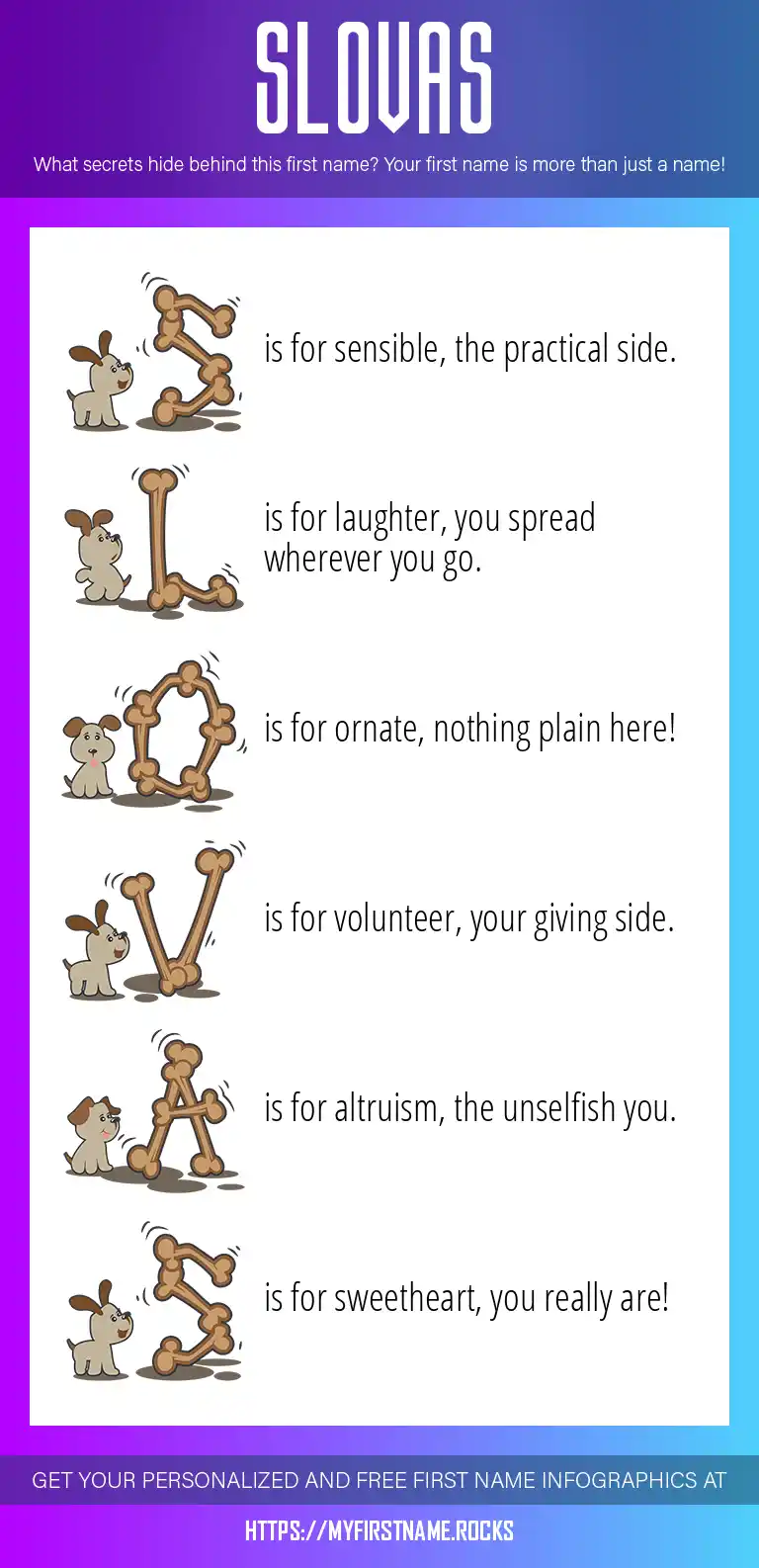 SLOVAS

What secrets hide behind this first name? Your first name is more than just a name!

S is for sensible, the practical side.

L is for laughter, you spread wherever you go.

O is for ornate, nothing plain here!

V is for volunteer, your giving side.

A is for altruism, the unselfish you.

S is for sweetheart, you really are!

GET YOUR PERSONALIZED AND FREE FIRST NAME INFOGRAPHICS AT

HTTPS://MYFIRSTNAME.ROCKS