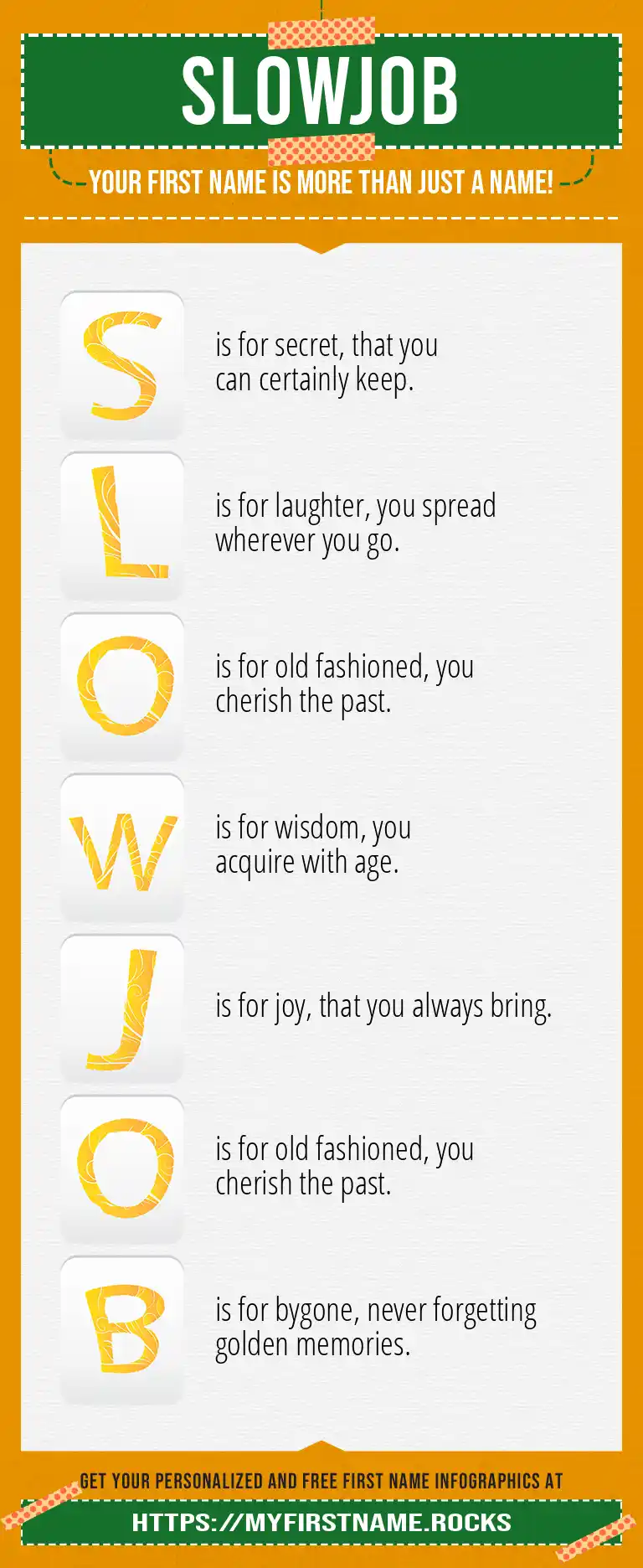 SLOWJOB

YOUR FIRST NAME IS MORE THAN JUST A NAME!

S is for secret, that you can certainly keep.

L is for laughter, you spread wherever you go.

O is for old fashioned, you cherish the past.

W is for wisdom, you acquire with age.

J is for joy, that you always bring.

O is for old fashioned, you cherish the past.

B is for bygone, never forgetting golden memories.

GET YOUR PERSONALIZED AND FREE FIRST NAME INFOGRAPHICS AT

HTTPS://MYFIRSTNAME.ROCKS