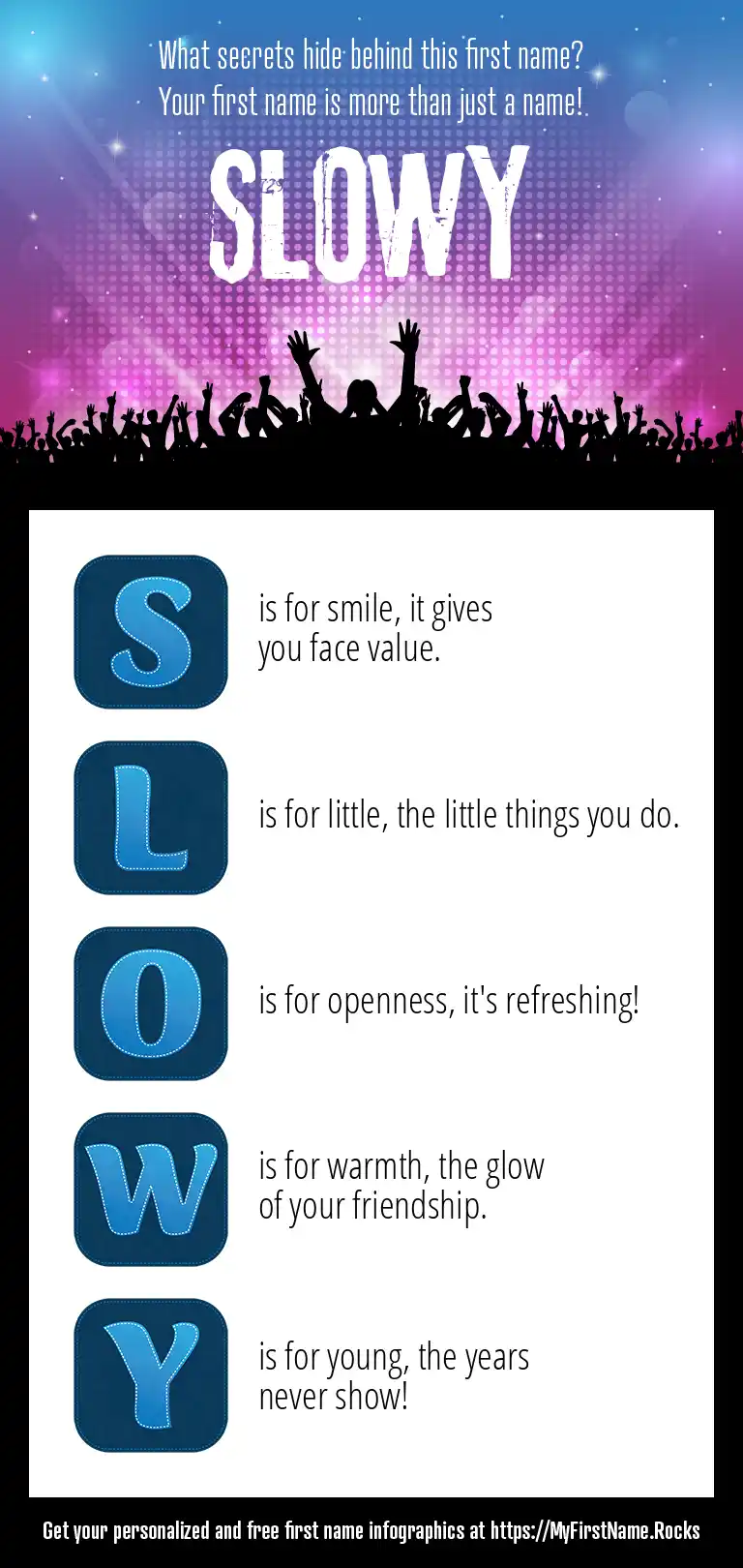 What secrets hide behind this first name?
Your first name is more than just a name!

SLOWY

S is for smile, it gives you face value.

L is for little, the little things you do.

O is for openness, it's refreshing!

W is for warmth, the glow of your friendship.

Y is for young, the years never show!

Get your personalized and free first name infographics at https://MyFirstName.Rocks