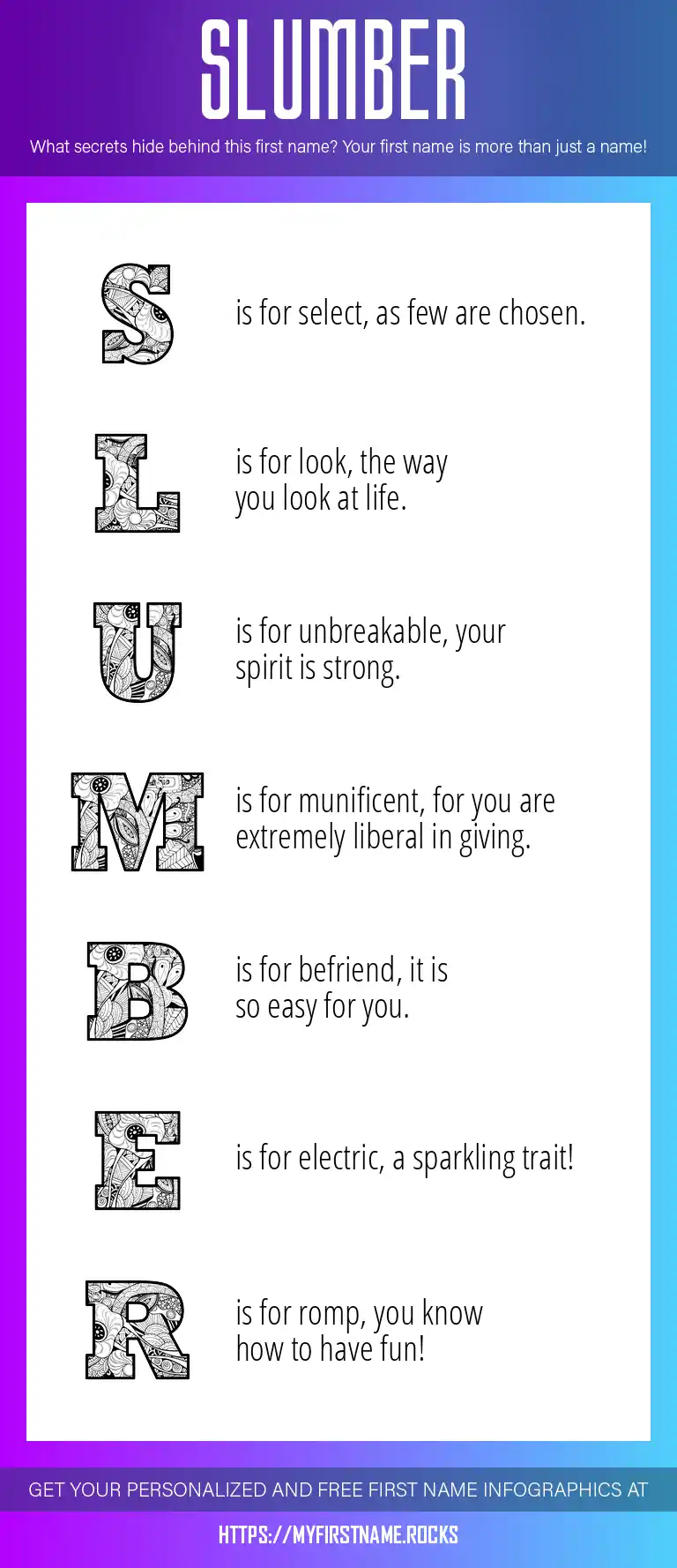 SLUMBER

What secrets hide behind this first name? Your first name is more than just a name!

S is for select, as few are chosen.

L is for look, the way you look at life.

U is for unbreakable, your spirit is strong.

M is for munificent, for you are extremely liberal in giving.

B is for befriend, it is so easy for you.

E is for electric, a sparkling trait!

R is for romp, you know how to have fun!

GET YOUR PERSONALIZED AND FREE FIRST NAME INFOGRAPHICS AT

HTTPS://MYFIRSTNAME.ROCKS