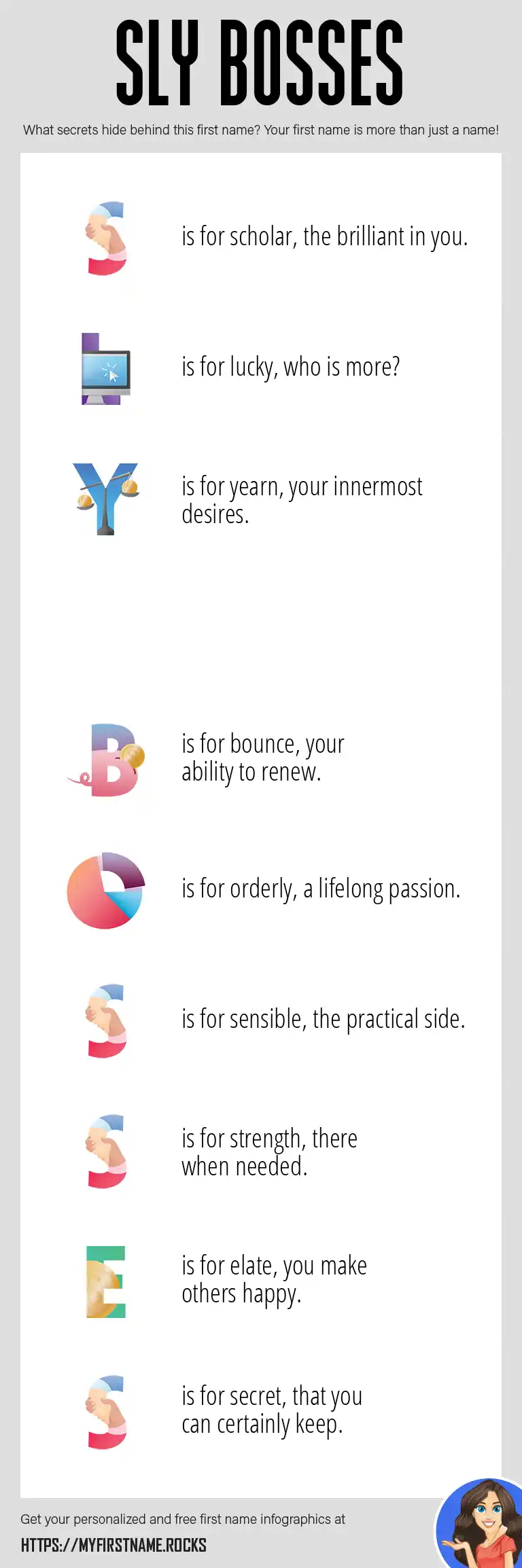 SLY BOSSES

What secrets hide behind this first name? Your first name is more than just a name!

S is for scholar, the brilliant in you.

L is for lucky, who is more?

Y is for yearn, your innermost desires.

B is for bounce, your ability to renew.

O is for orderly, a lifelong passion.

S is for sensible, the practical side.

S is for strength, there when needed.

E is for elate, you make others happy.

S is for secret, that you can certainly keep.

Get your personalized and free first name infographics at

HTTPS://MYFIRSTNAME.ROCKS