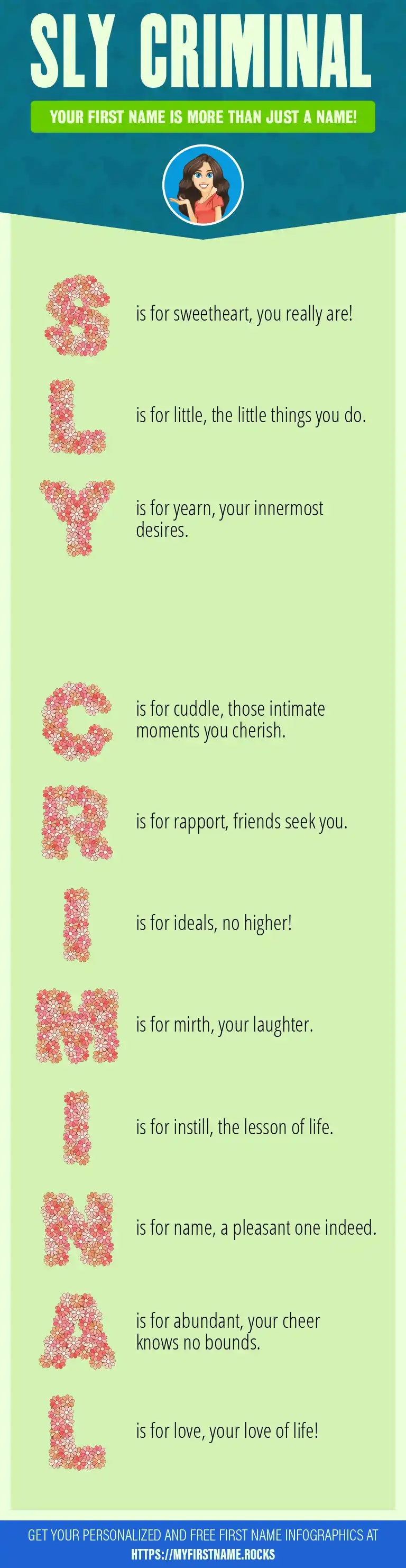 SLY CRIMINAL

YOUR FIRST NAME IS MORE THAN JUST A NAME!

S is for sweetheart, you really are!

L is for little, the little things you do.

Y is for yearn, your innermost desires.

C is for cuddle, those intimate moments you cherish.

R is for rapport, friends seek you.

I is for ideals, no higher!

M is for mirth, your laughter.

I is for instill, the lesson of life.

N is for name, a pleasant one indeed.

A is for abundant, your cheer knows no bounds.

L is for love, your love of life!

GET YOUR PERSONALIZED AND FREE FIRST NAME INFOGRAPHICS AT HTTPS://MYFIRSTNAME.ROCKS