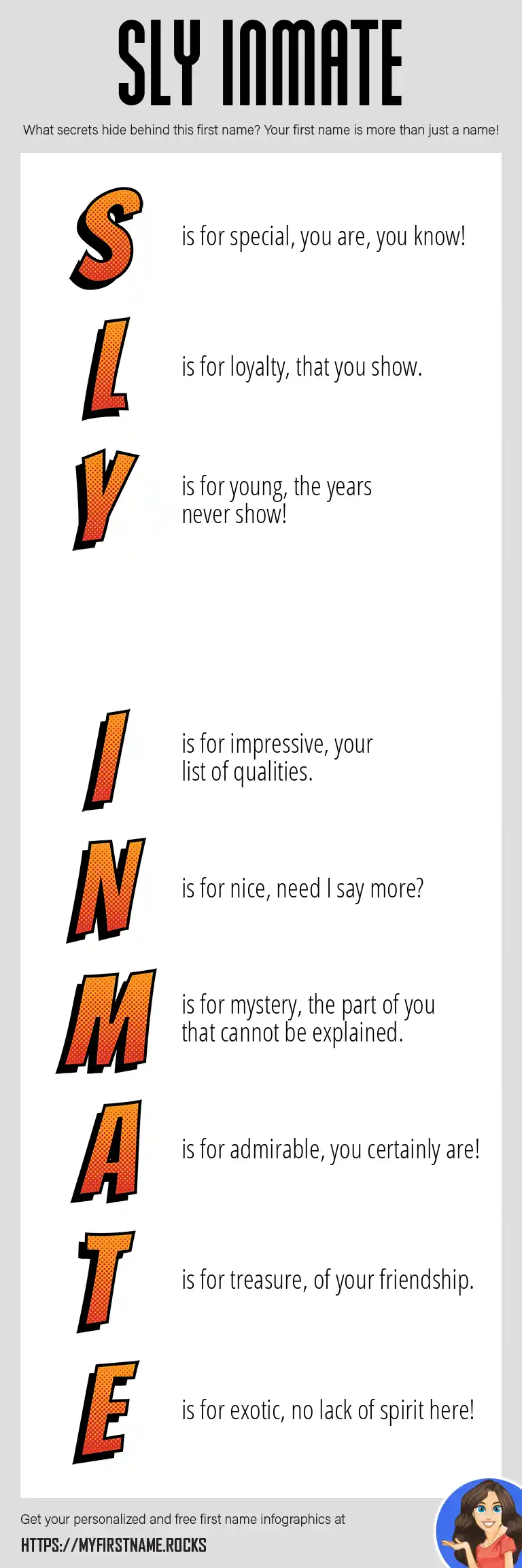 SLY INMATE

What secrets hide behind this first name? Your first name is more than just a name!

S is for special, you are, you know!

L is for loyalty, that you show.

Y is for young, the years never show!

I is for impressive, your list of qualities.

N is for nice, need I say more?

M is for mystery, the part of you that cannot be explained.

A is for admirable, you certainly are!

T is for treasure, of your friendship.

E is for exotic, no lack of spirit here!

Get your personalized and free first name infographics at

HTTPS://MYFIRSTNAME.ROCKS