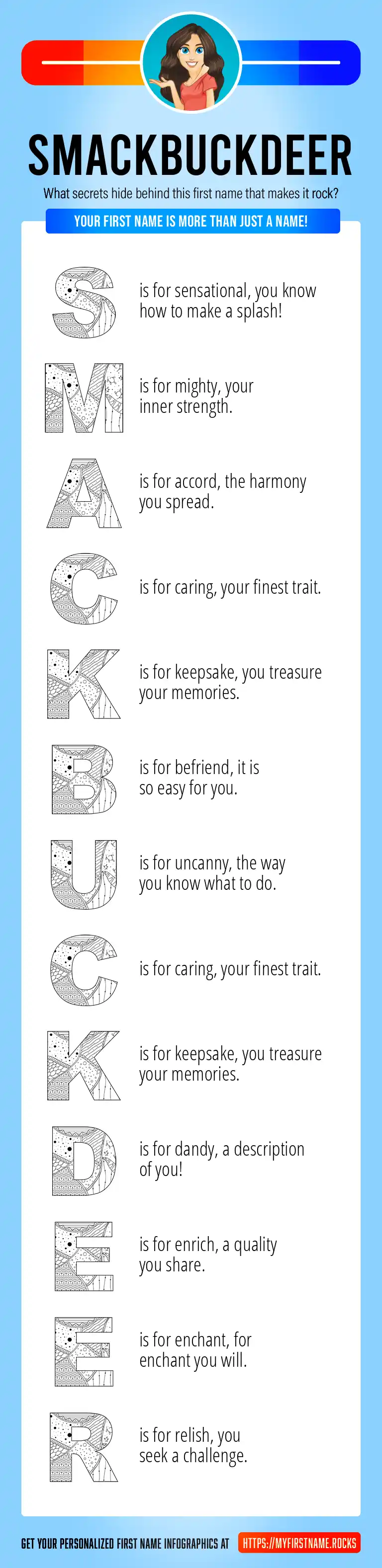 SMACKBUCKDEER

What secrets hide behind this first name that makes it rock?

YOUR FIRST NAME IS MORE THAN JUST A NAME!

S is for sensational, you know how to make a splash!

M is for mighty, your inner strength.

A is for accord, the harmony you spread.

C is for caring, your finest trait.

K is for keepsake, you treasure your memories.

B is for befriend, it is so easy for you.

U is for uncanny, the way you know what to do.

C is for caring, your finest trait.

K is for keepsake, you treasure your memories.

D is for dandy, a description of you!

E is for enrich, a quality you share.

E is for enchant, for enchant you will.

R is for relish, you seek a challenge.

GET YOUR PERSONALIZED FIRST NAME INFOGRAPHICS AT HTTPS://MYFIRSTNAME.ROCKS