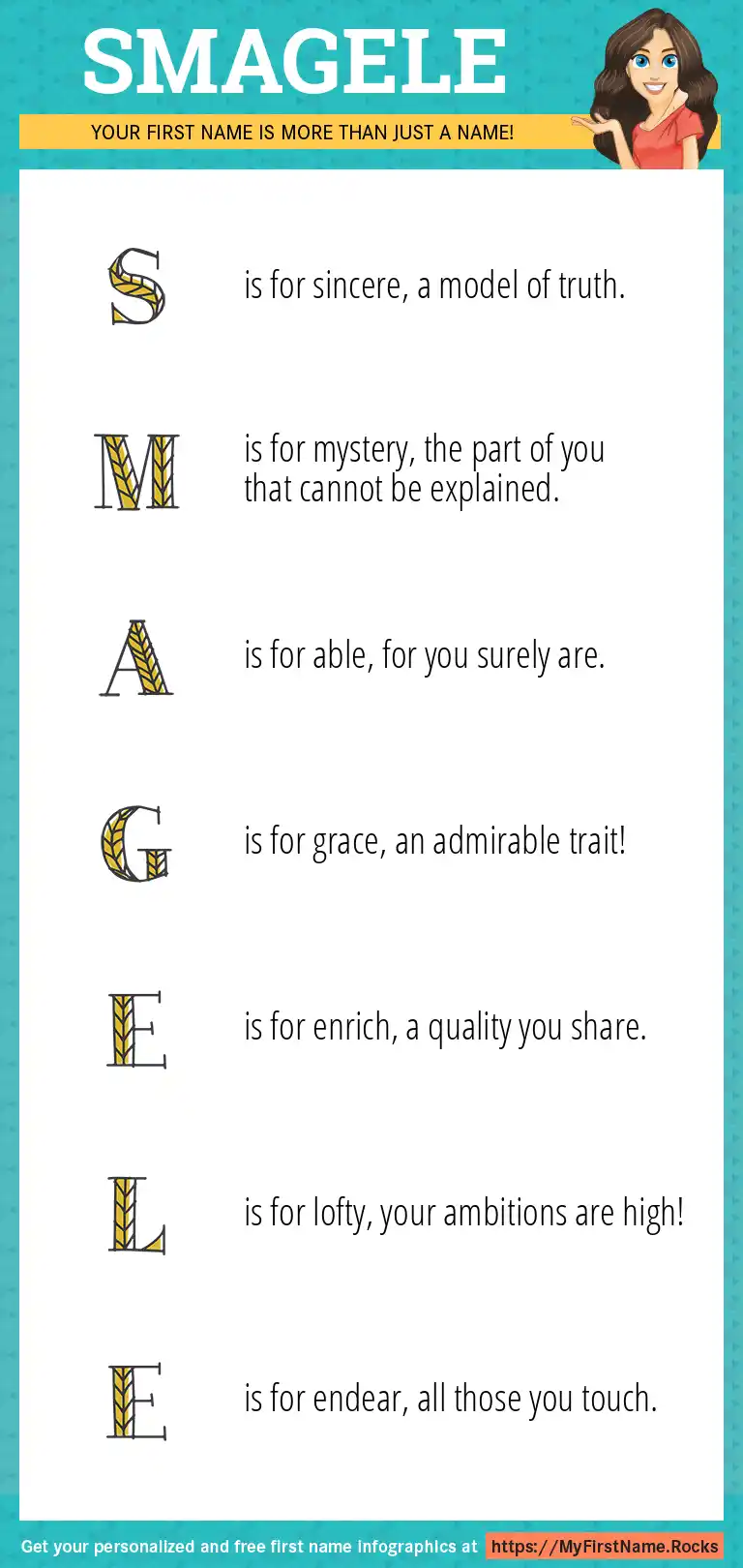 SMAGELE

YOUR FIRST NAME IS MORE THAN JUST A NAME!

S is for sincere, a model of truth.

M is for mystery, the part of you that cannot be explained.

A is for able, for you surely are.

G is for grace, an admirable trait!

E is for enrich, a quality you share.

L is for lofty, your ambitions are high!

E is for endear, all those you touch.

Get your personalized and free first name infographics at https://MyFirstName.Rocks